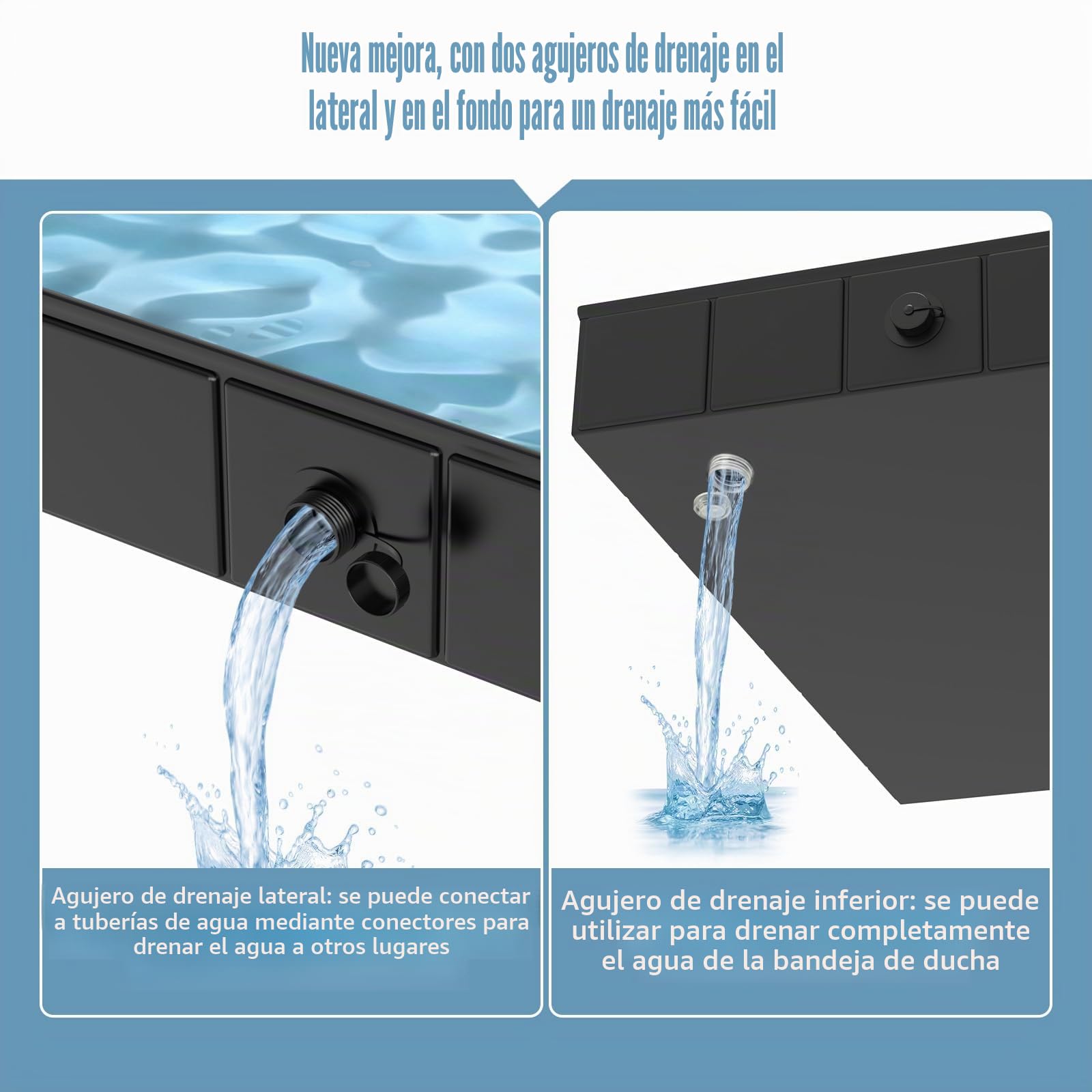 Nueva mejora, con dos agujeros de drenaje en el lateral y en el fondo para un drenaje más fácil

Agujero de drenaje lateral: se puede conectar a tuberías de agua mediante conectores para drenar el agua a otros lugares

Agujero de drenaje inferior: se puede utilizar para drenar completamente el agua de la bandeja de ducha