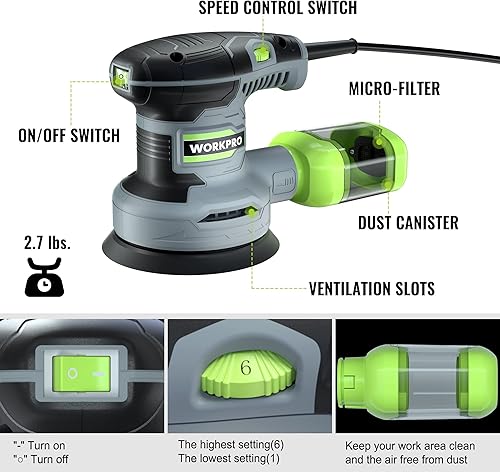 SPEED CONTROL SWITCH

MICRO-FILTER

ON/OFF SWITCH

WORKPRO

DUST CANISTER

2.7 lbs.

VENTILATION SLOTS

6

"-" Turn on
"○" Turn off

The highest setting(6)
The lowest setting(1)

Keep your work area clean and the air free from dust