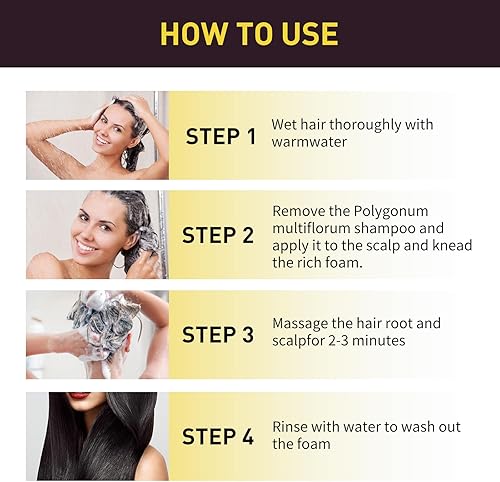 HOW TO USE

STEP 1
Wet hair thoroughly with warmwater

STEP 2
Remove the Polygonum multiflorum shampoo and apply it to the scalp and knead the rich foam.

STEP 3
Massage the hair root and scalpfor 2-3 minutes

STEP 4
Rinse with water to wash out the foam