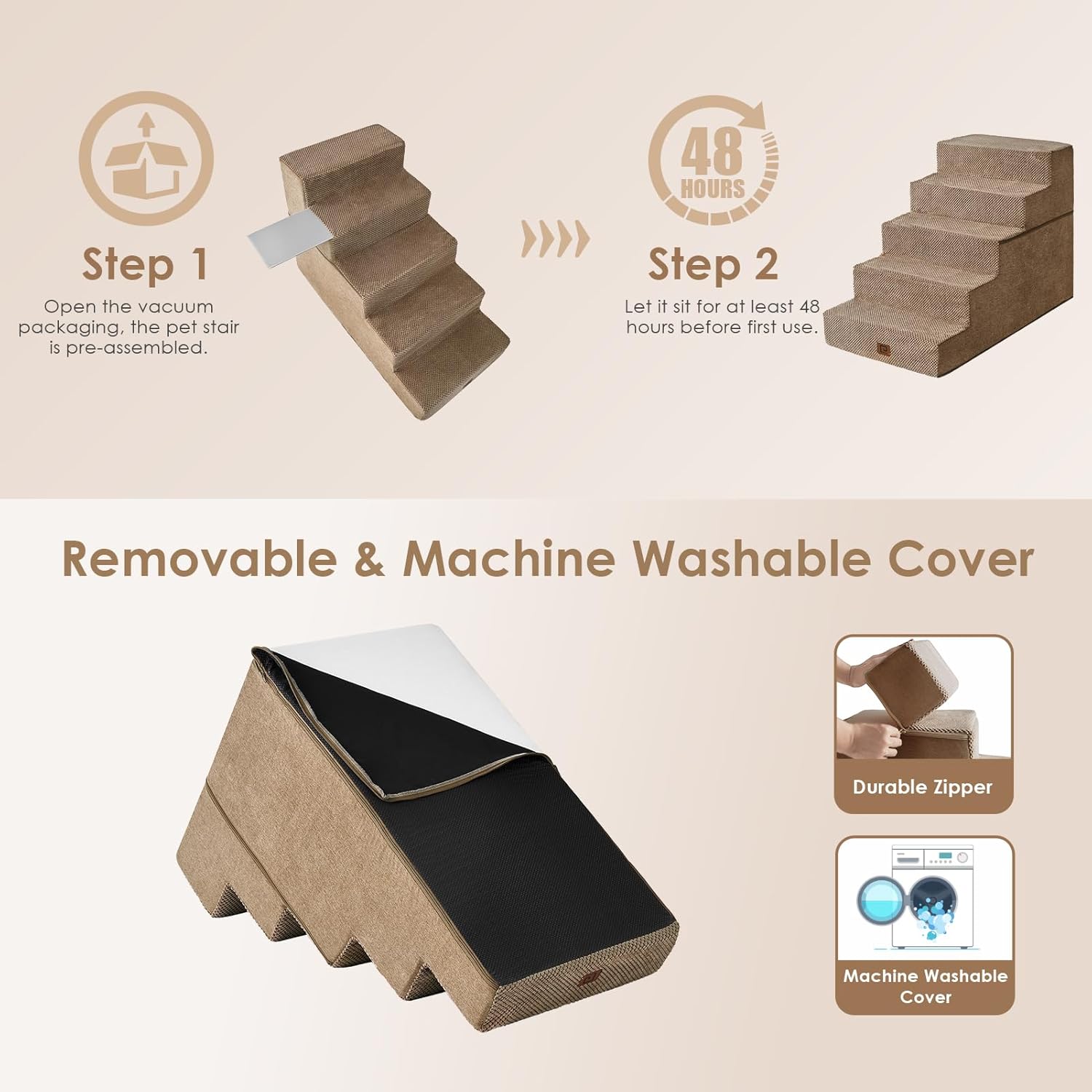 Step 1
Open the vacuum packaging, the pet stair is pre-assembled.

48 HOURS

Step 2
Let it sit for at least 48 hours before first use.

Removable & Machine Washable Cover

Durable Zipper

Machine Washable Cover