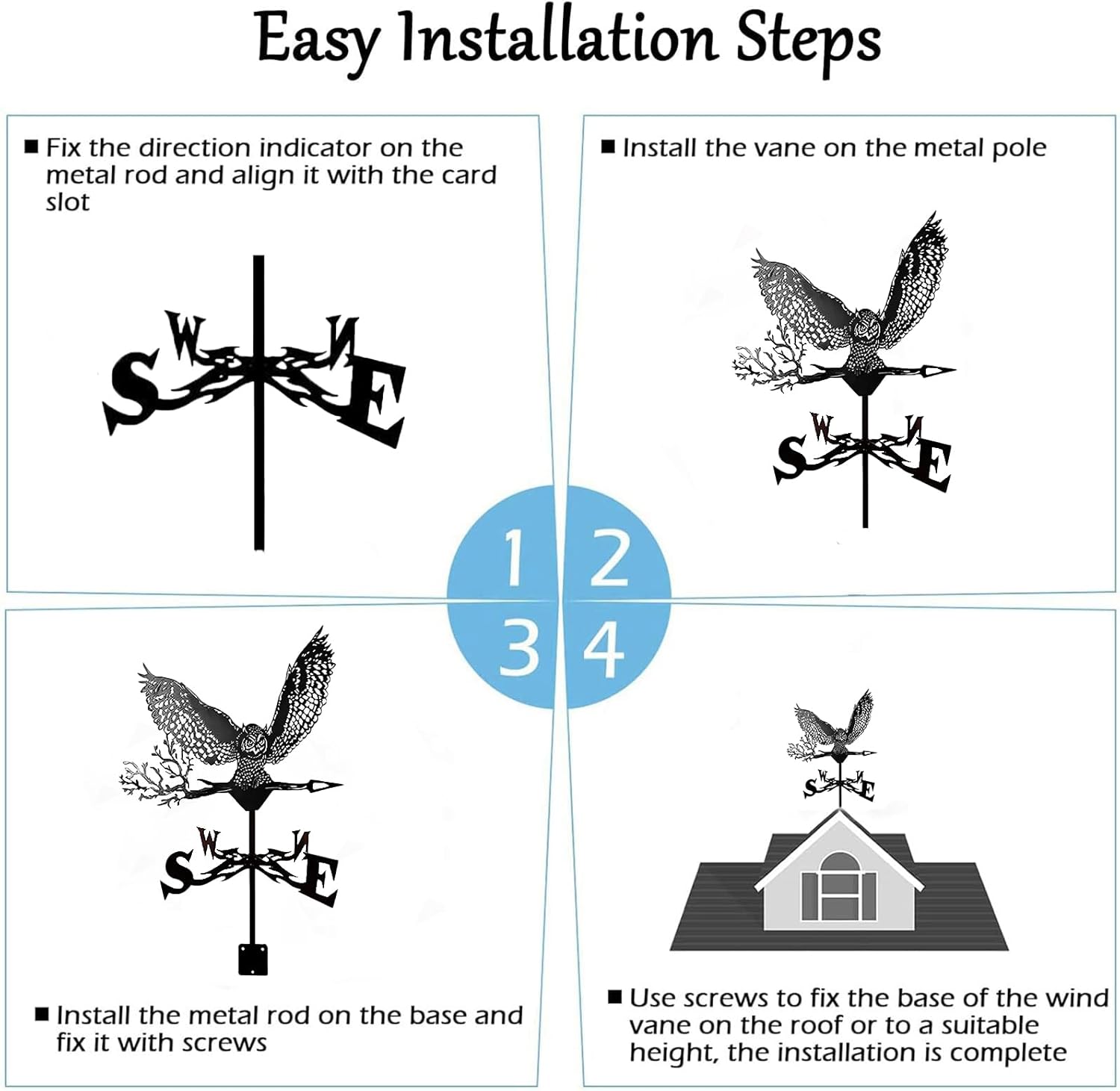 Easy Installation Steps

■ Fix the direction indicator on the metal rod and align it with the card slot

S W N E

■ Install the vane on the metal pole

S W N E

1 2
3 4

S W N E

■ Install the metal rod on the base and fix it with screws

S W N E

■ Use screws to fix the base of the wind vane on the roof or to a suitable height, the installation is complete