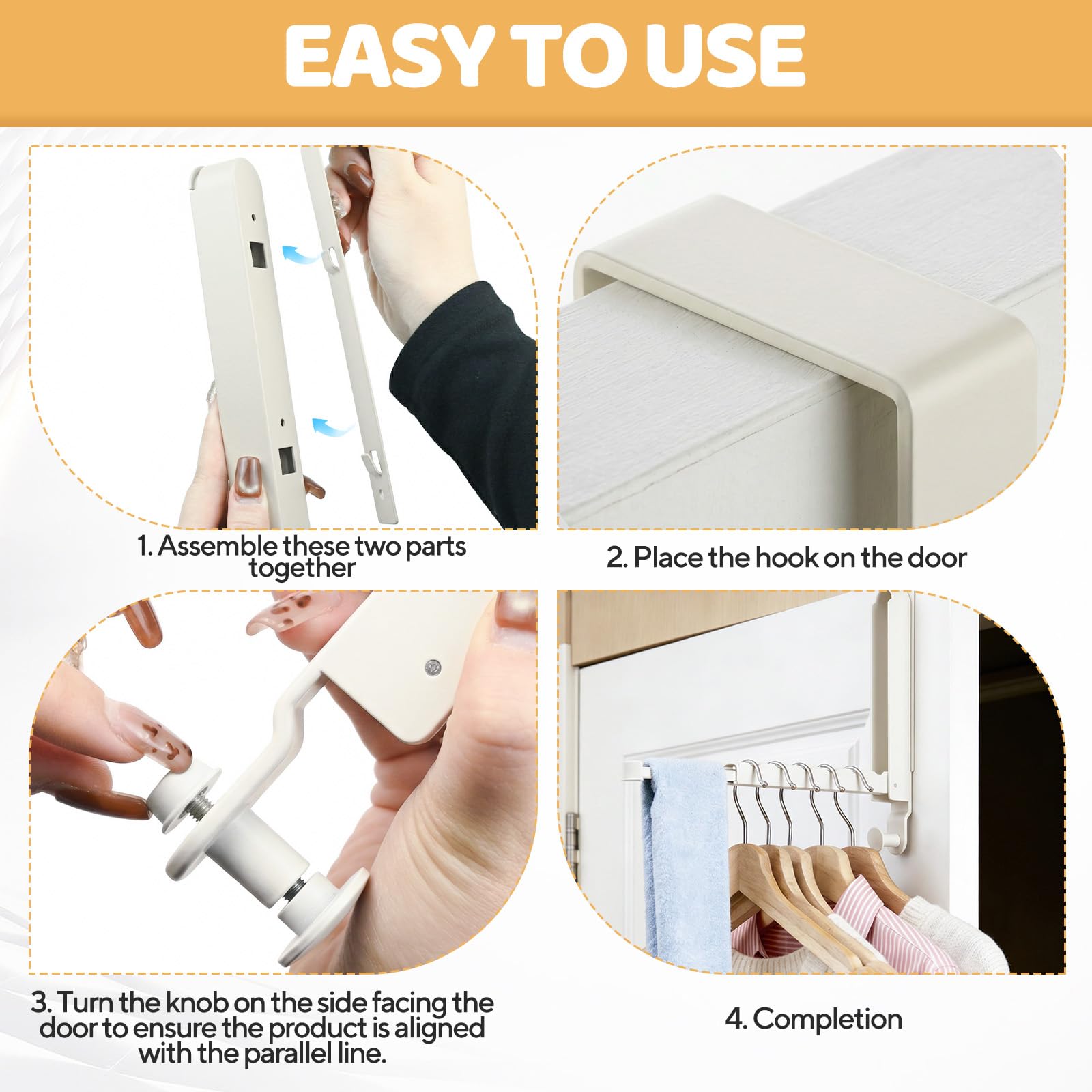 EASY TO USE

1. Assemble these two parts together

2. Place the hook on the door

3. Turn the knob on the side facing the door to ensure the product is aligned with the parallel line.

4. Completion