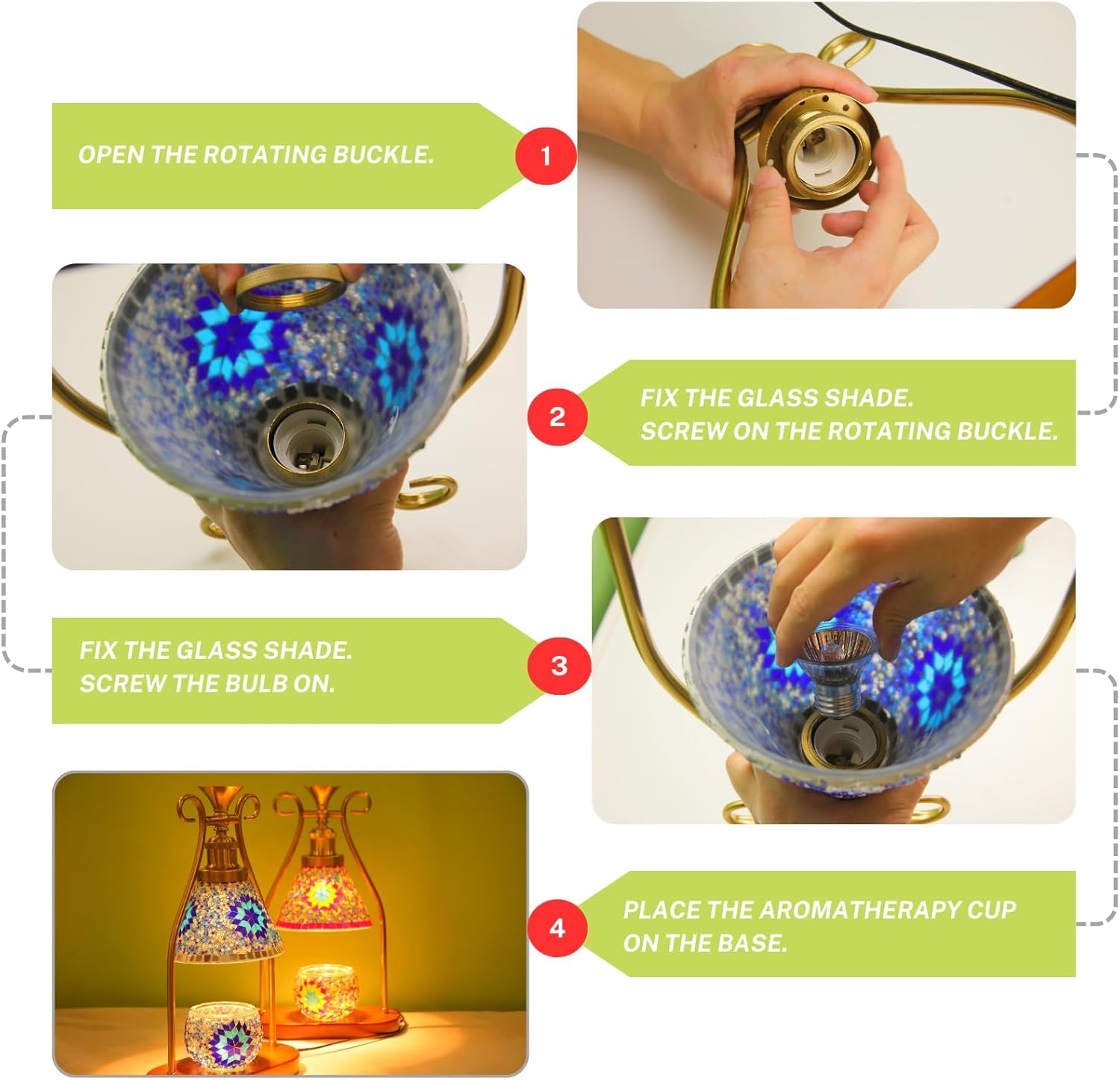 OPEN THE ROTATING BUCKLE.

1

2

FIX THE GLASS SHADE.
SCREW ON THE ROTATING BUCKLE.

FIX THE GLASS SHADE.
SCREW THE BULB ON.

3

4

PLACE THE AROMATHERAPY CUP ON THE BASE.