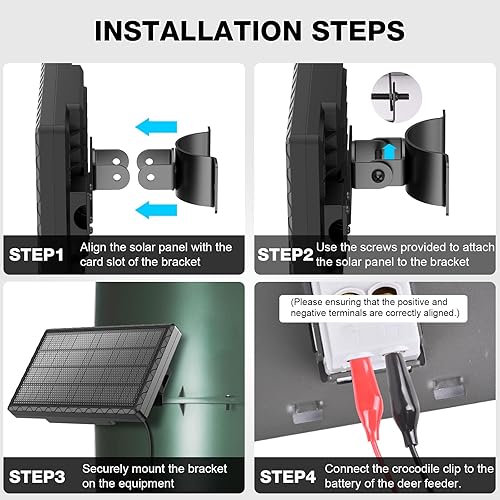 INSTALLATION STEPS

STEP1 Align the solar panel with the card slot of the bracket

STEP2 Use the screws provided to attach the solar panel to the bracket

STEP3 Securely mount the bracket on the equipment

(Please ensuring that the positive and negative terminals are correctly aligned.)

STEP4 Connect the crocodile clip to the battery of the deer feeder.