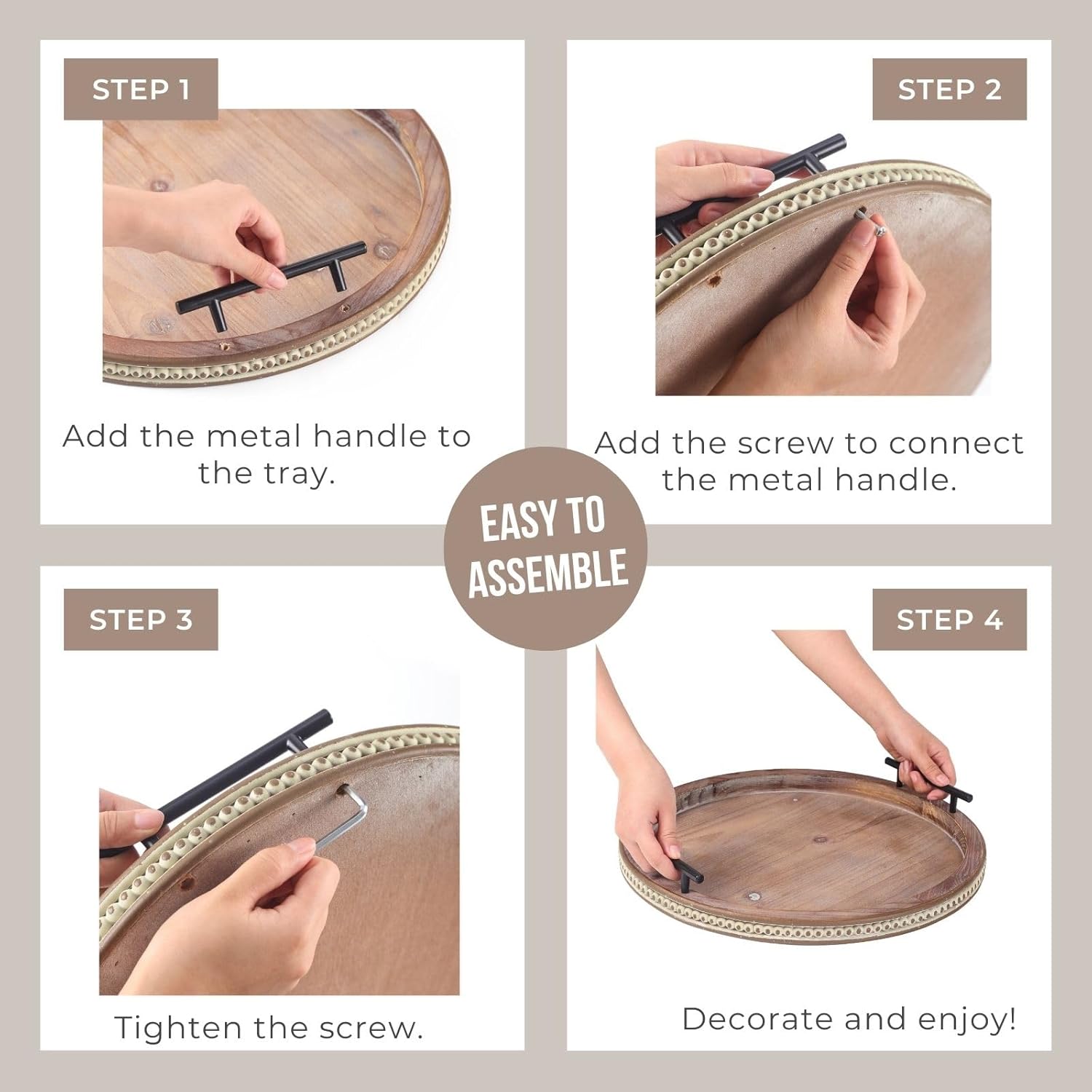 STEP 1

Add the metal handle to the tray.

STEP 2

Add the screw to connect the metal handle.

EASY TO ASSEMBLE

STEP 3

Tighten the screw.

STEP 4

Decorate and enjoy!