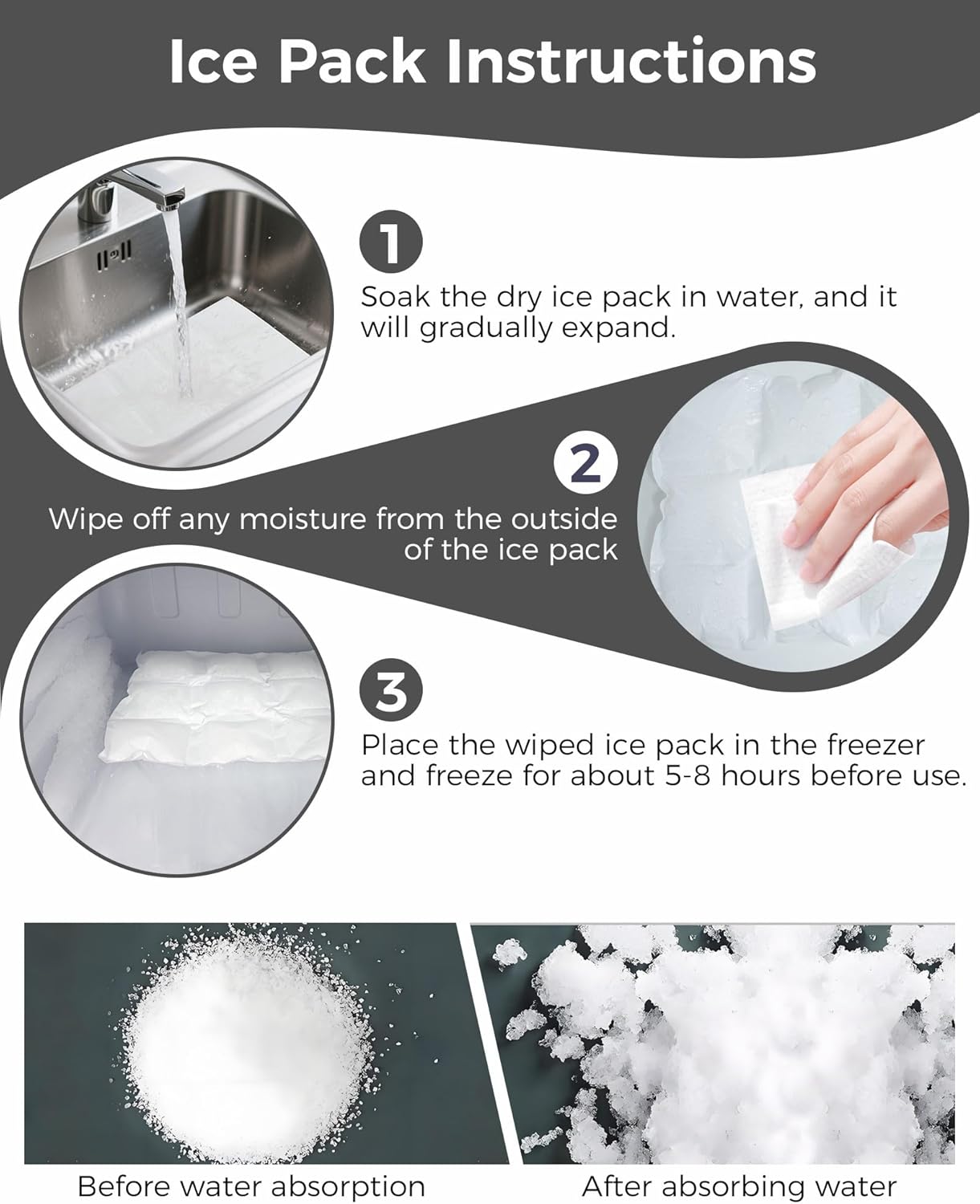 Ice Pack Instructions

1

Soak the dry ice pack in water, and it will gradually expand.

2

Wipe off any moisture from the outside of the ice pack

3

Place the wiped ice pack in the freezer and freeze for about 5-8 hours before use.

Before water absorption

After absorbing water