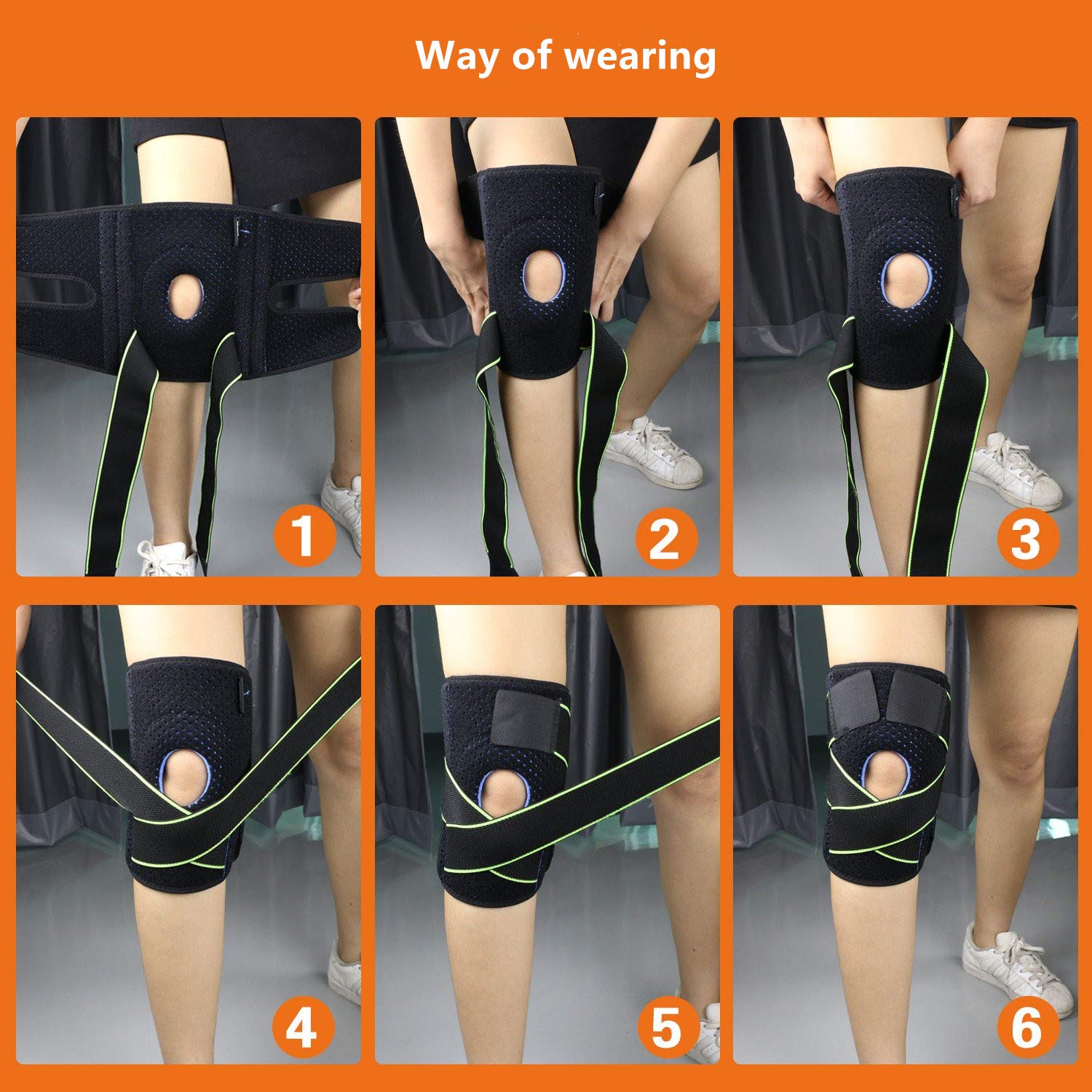 Way of wearing

1

2

3

4

5

6