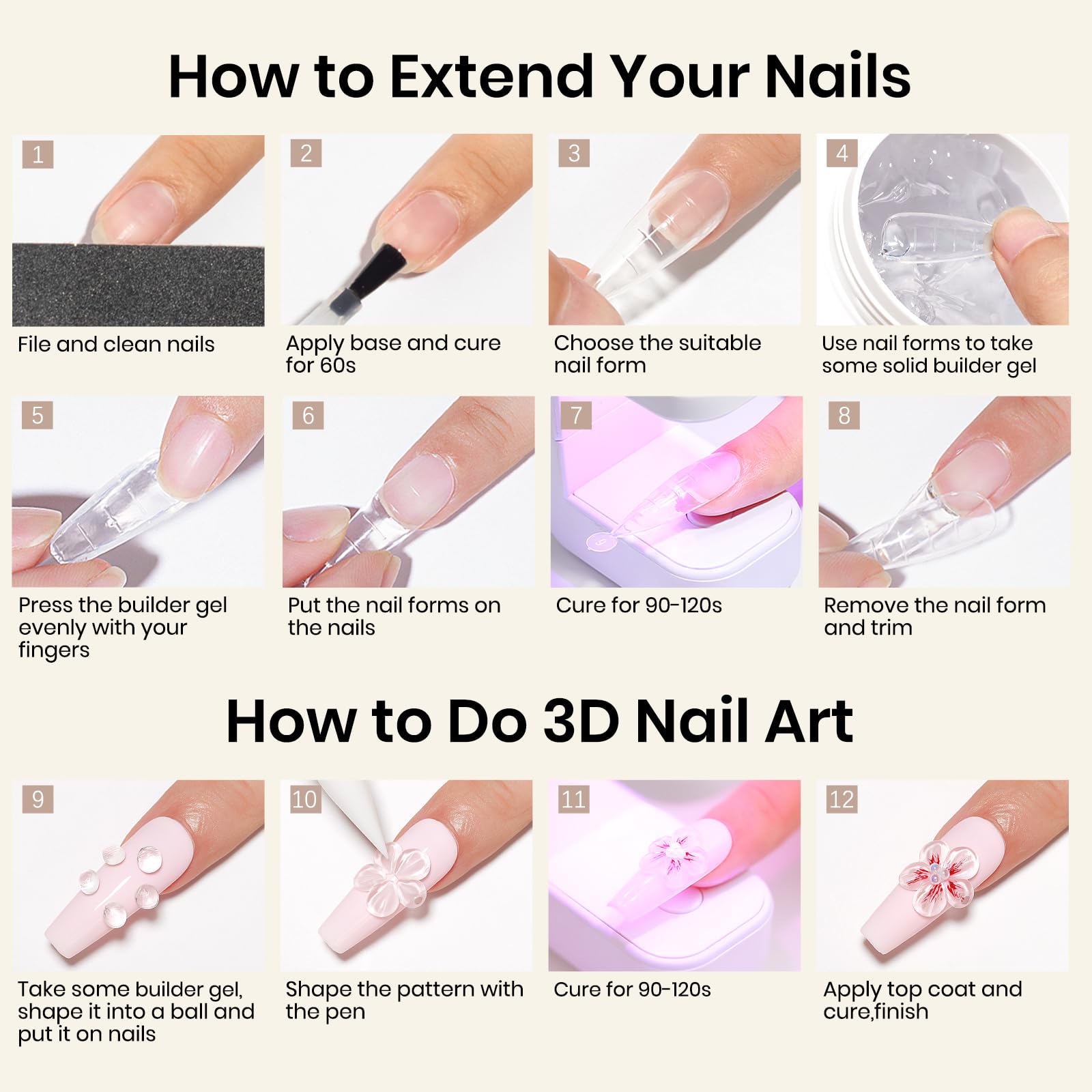 How to Extend Your Nails

1
File and clean nails

2
Apply base and cure for 60s

3
Choose the suitable nail form

4
Use nail forms to take some solid builder gel

5
Press the builder gel evenly with your fingers

6
Put the nail forms on the nails

7
Cure for 90-120s

8
Remove the nail form and trim

How to Do 3D Nail Art

9
Take some builder gel, shape it into a ball and put it on nails

10
Shape the pattern with the pen

11
Cure for 90-120s

12
Apply top coat and cure,finish