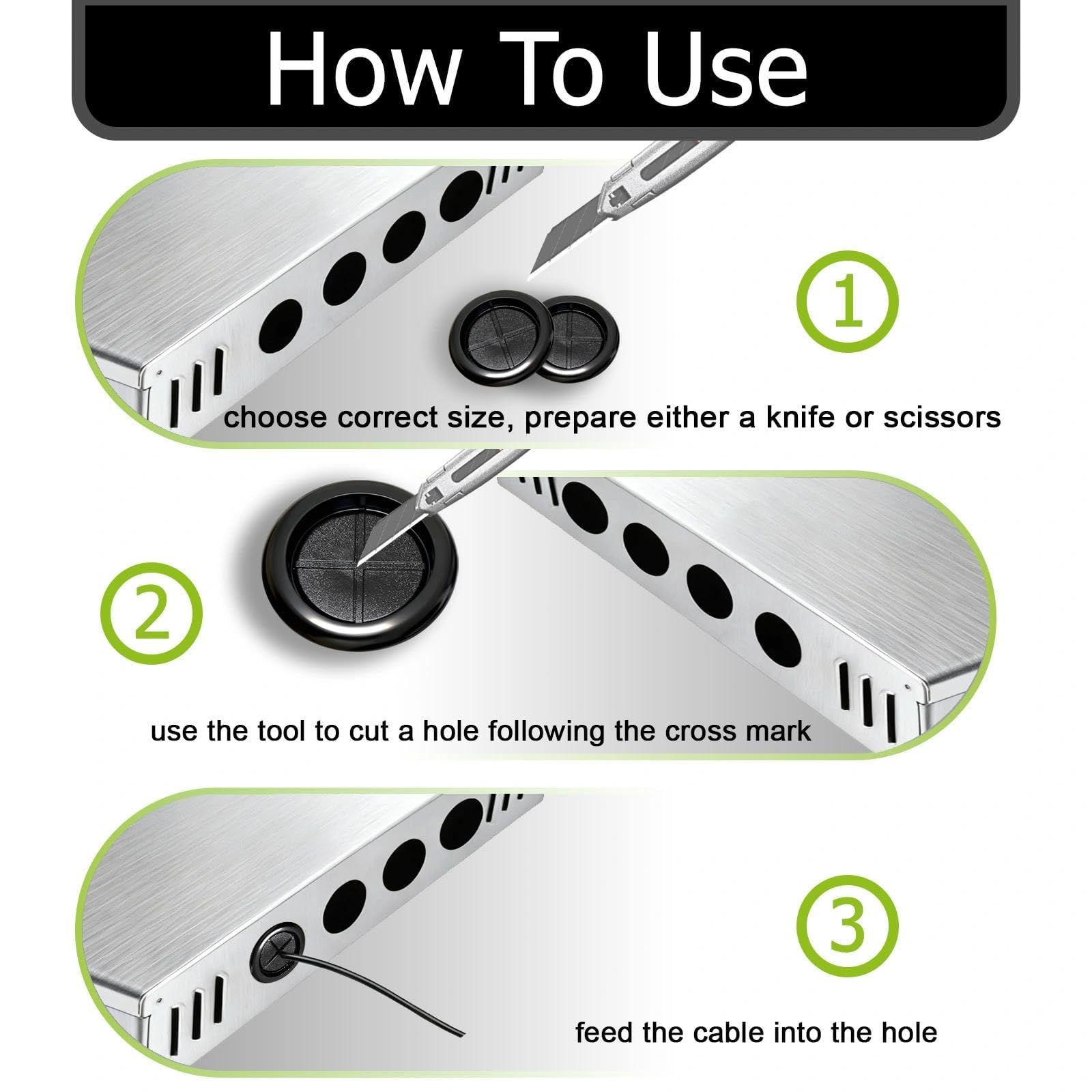 How To Use

1

choose correct size, prepare either a knife or scissors

2

use the tool to cut a hole following the cross mark

3

feed the cable into the hole