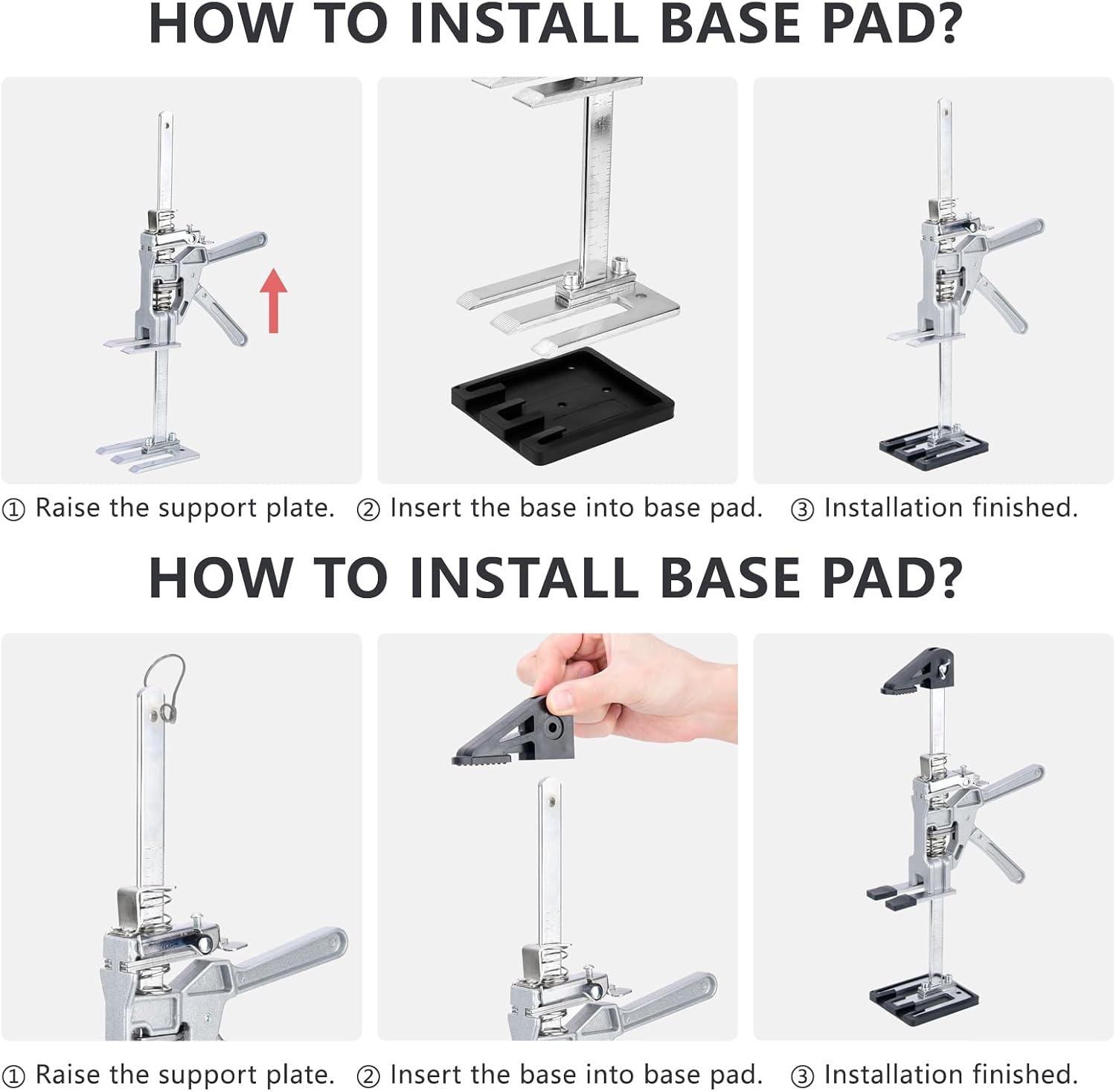 HOW TO INSTALL BASE PAD?

① Raise the support plate. ② Insert the base into base pad. ③ Installation finished.

HOW TO INSTALL BASE PAD?

① Raise the support plate. ② Insert the base into base pad. ③ Installation finished.