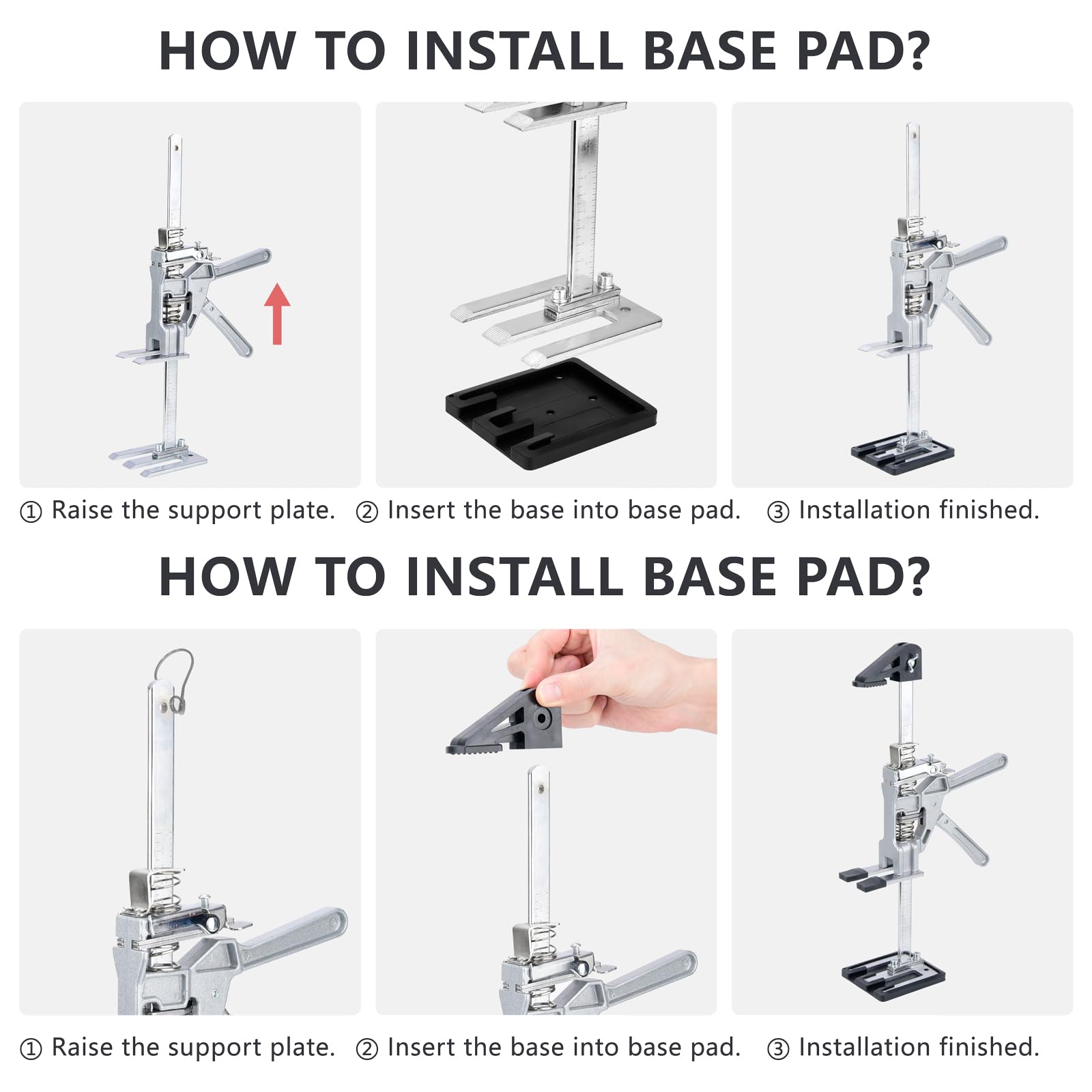 HOW TO INSTALL BASE PAD?

① Raise the support plate. ② Insert the base into base pad. ③ Installation finished.

HOW TO INSTALL BASE PAD?

① Raise the support plate. ② Insert the base into base pad. ③ Installation finished.