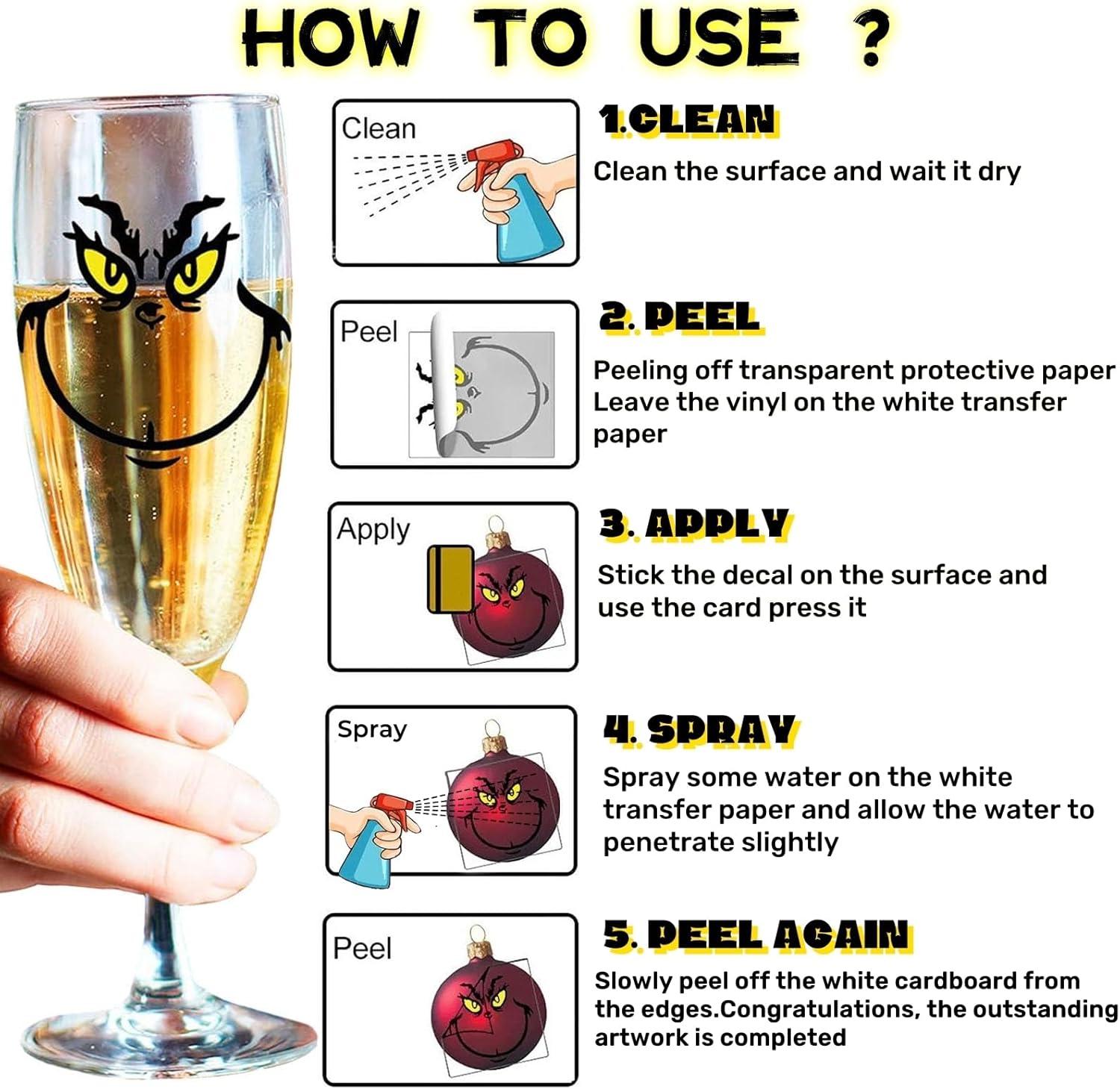 HOW TO USE ?

Clean

1.CLEAN

Clean the surface and wait it dry

Peel

2. PEEL

Peeling off transparent protective paper Leave the vinyl on the white transfer paper

Apply

3. APPLY

Stick the decal on the surface and use the card press it

Spray

4. SPRAY

Spray some water on the white transfer paper and allow the water to penetrate slightly

Peel

5. PEEL AGAIN

Slowly peel off the white cardboard from the edges.Congratulations, the outstanding artwork is completed