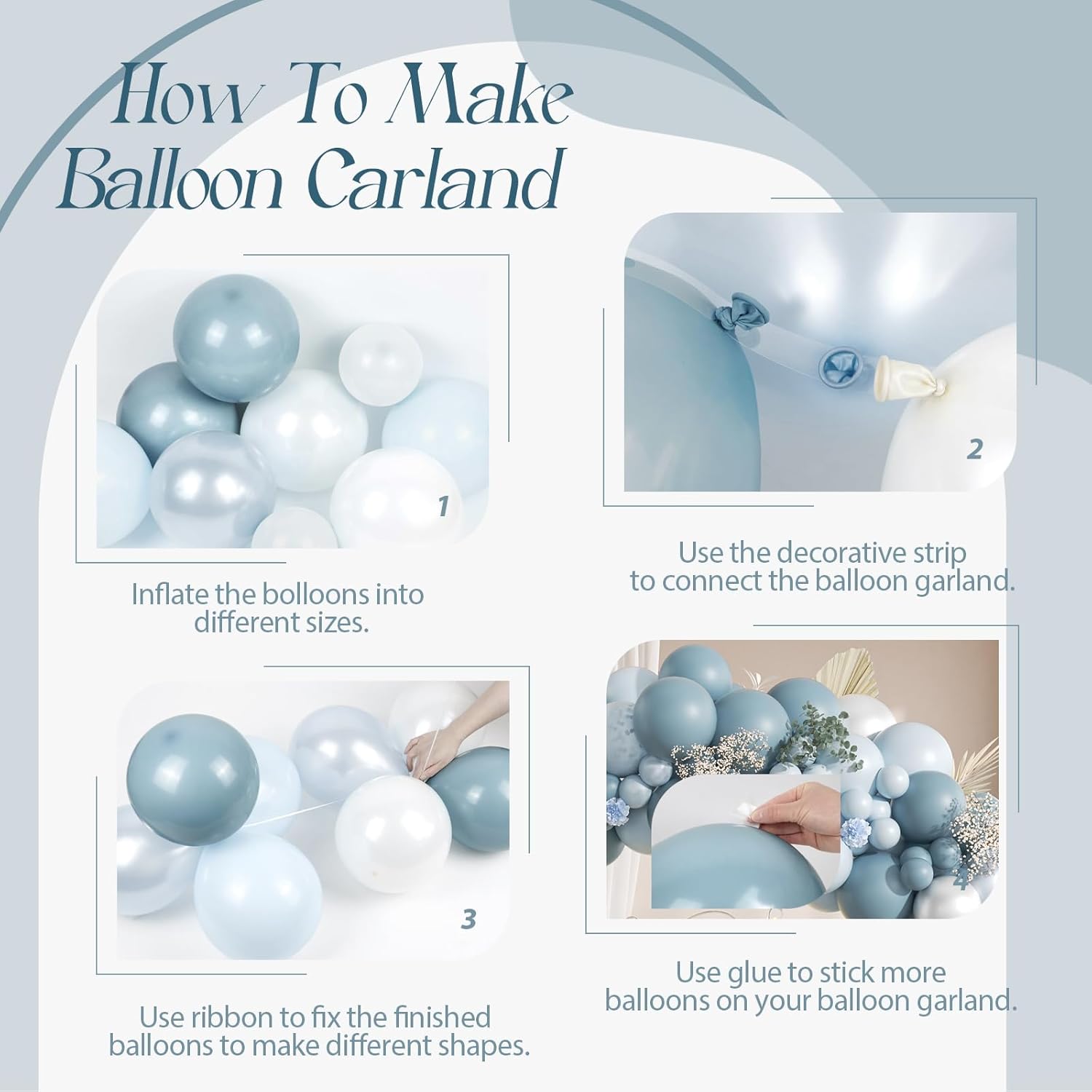 How To Make Balloon Garland

1

Inflate the bolloons into different sizes.

2

Use the decorative strip to connect the balloon garland.

3

Use ribbon to fix the finished balloons to make different shapes.

4

Use glue to stick more balloons on your balloon garland.