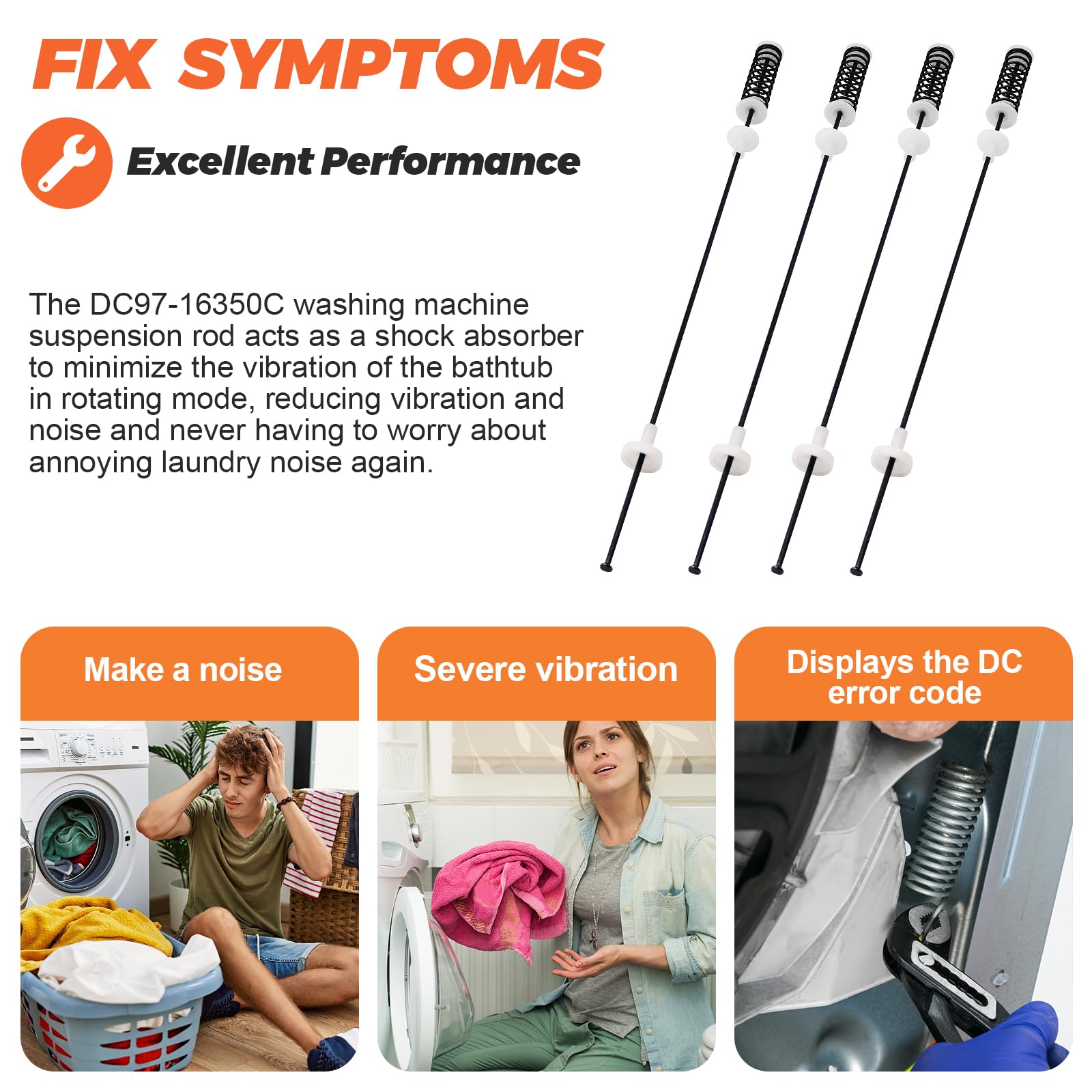 FIX SYMPTOMS

Excellent Performance

The DC97-16350C washing machine suspension rod acts as a shock absorber to minimize the vibration of the bathtub in rotating mode, reducing vibration and noise and never having to worry about annoying laundry noise again.

Make a noise

Severe vibration

Displays the DC error code