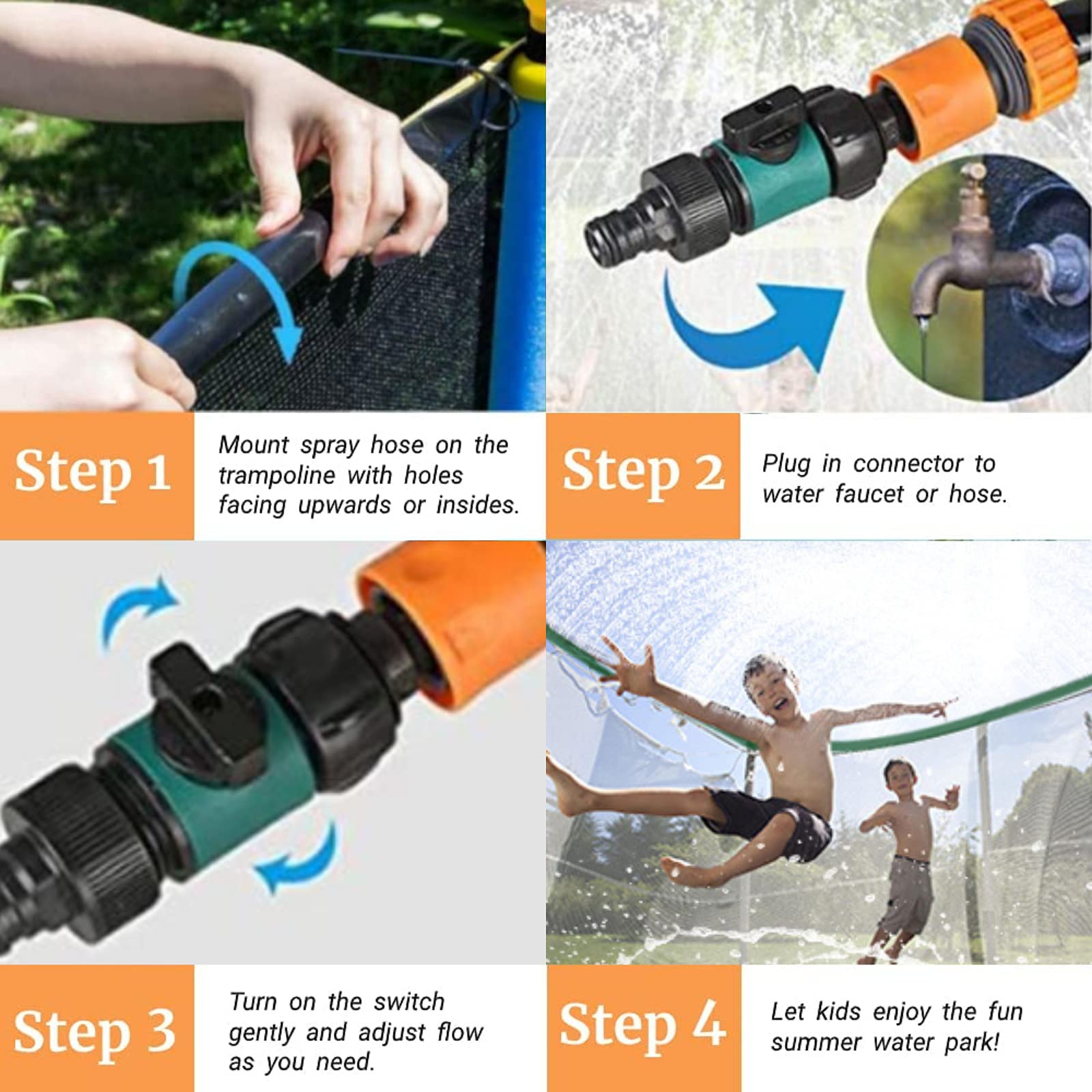 Step 1

Mount spray hose on the trampoline with holes facing upwards or insides.

Step 2

Plug in connector to water faucet or hose.

Step 3

Turn on the switch gently and adjust flow as you need.

Step 4

Let kids enjoy the fun summer water park!