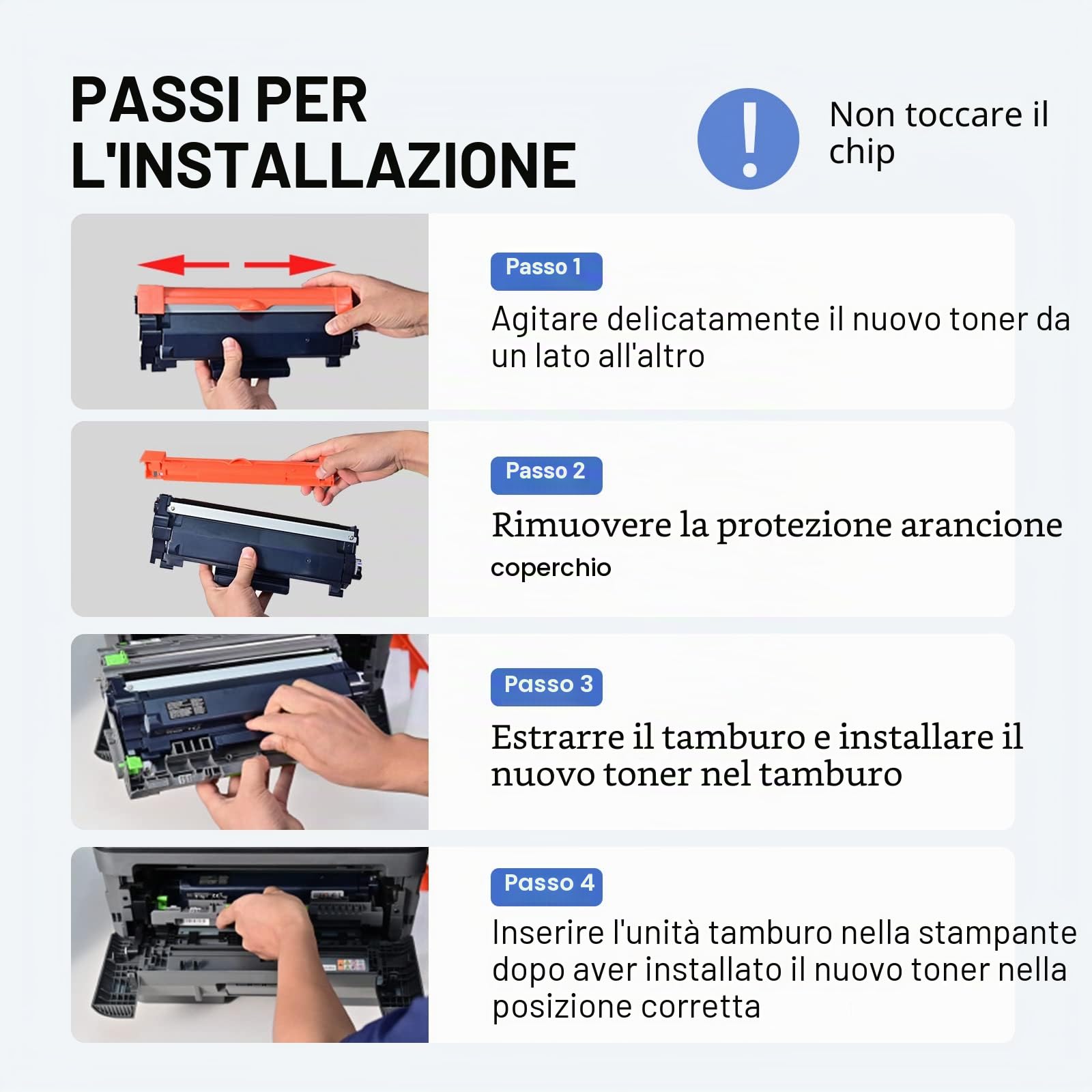 PASSI PER L'INSTALLAZIONE

!

Non toccare il chip

Passo 1

Agitare delicatamente il nuovo toner da un lato all'altro

Passo 2

Rimuovere la protezione arancione

coperchio

Passo 3

Estrarre il tamburo e installare il nuovo toner nel tamburo

Passo 4

Inserire l'unità tamburo nella stampante dopo aver installato il nuovo toner nella posizione corretta