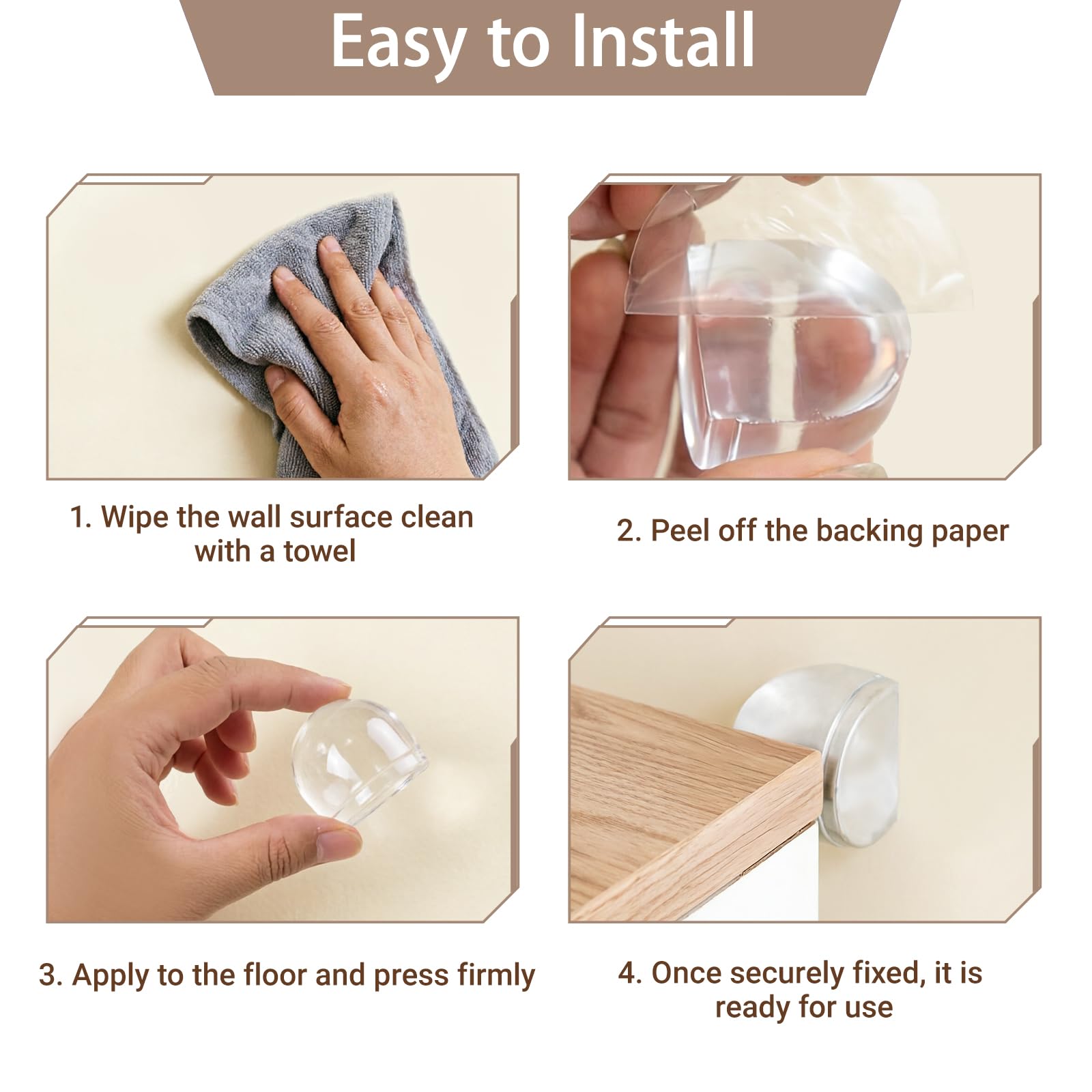 Easy to Install

1. Wipe the wall surface clean with a towel

2. Peel off the backing paper

3. Apply to the floor and press firmly

4. Once securely fixed, it is ready for use