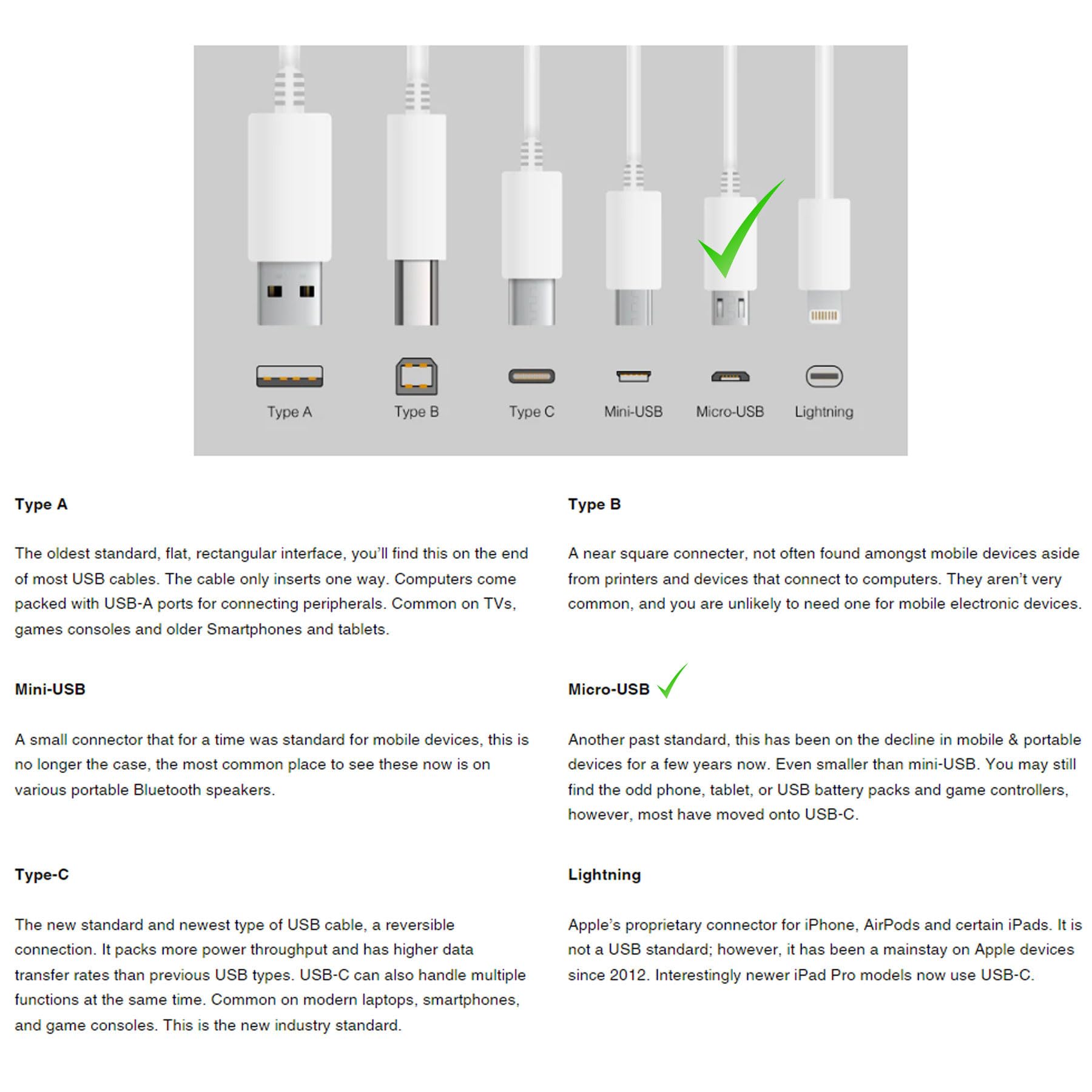 Type A

Type B

Type C

Mini-USB

Micro-USB

Lightning

**Type A**

The oldest standard, flat, rectangular interface, you'll find this on the end of most USB cables. The cable only inserts one way. Computers come packed with USB-A ports for connecting peripherals. Common on TVs, games consoles and older Smartphones and tablets.

**Mini-USB**

A small connector that for a time was standard for mobile devices, this is no longer the case, the most common place to see these now is on various portable Bluetooth speakers.

**Type-C**

The new standard and newest type of USB cable, a reversible connection. It packs more power throughput and has higher data transfer rates than previous USB types. USB-C can also handle multiple functions at the same time. Common on modern laptops, smartphones, and game consoles. This is the new industry standard.

**Type B**

A near square connecter, not often found amongst mobile devices aside from printers and devices that connect to computers. They aren't very common, and you are unlikely to need one for mobile electronic devices.

**Micro-USB**

Another past standard, this has been on the decline in mobile & portable devices for a few years now. Even smaller than mini-USB. You may still find the odd phone, tablet, or USB battery packs and game controllers, however, most have moved onto USB-C.

**Lightning**

Apple's proprietary connector for iPhone, AirPods and certain iPads. It is not a USB standard; however, it has been a mainstay on Apple devices since 2012. Interestingly newer iPad Pro models now use USB-C.