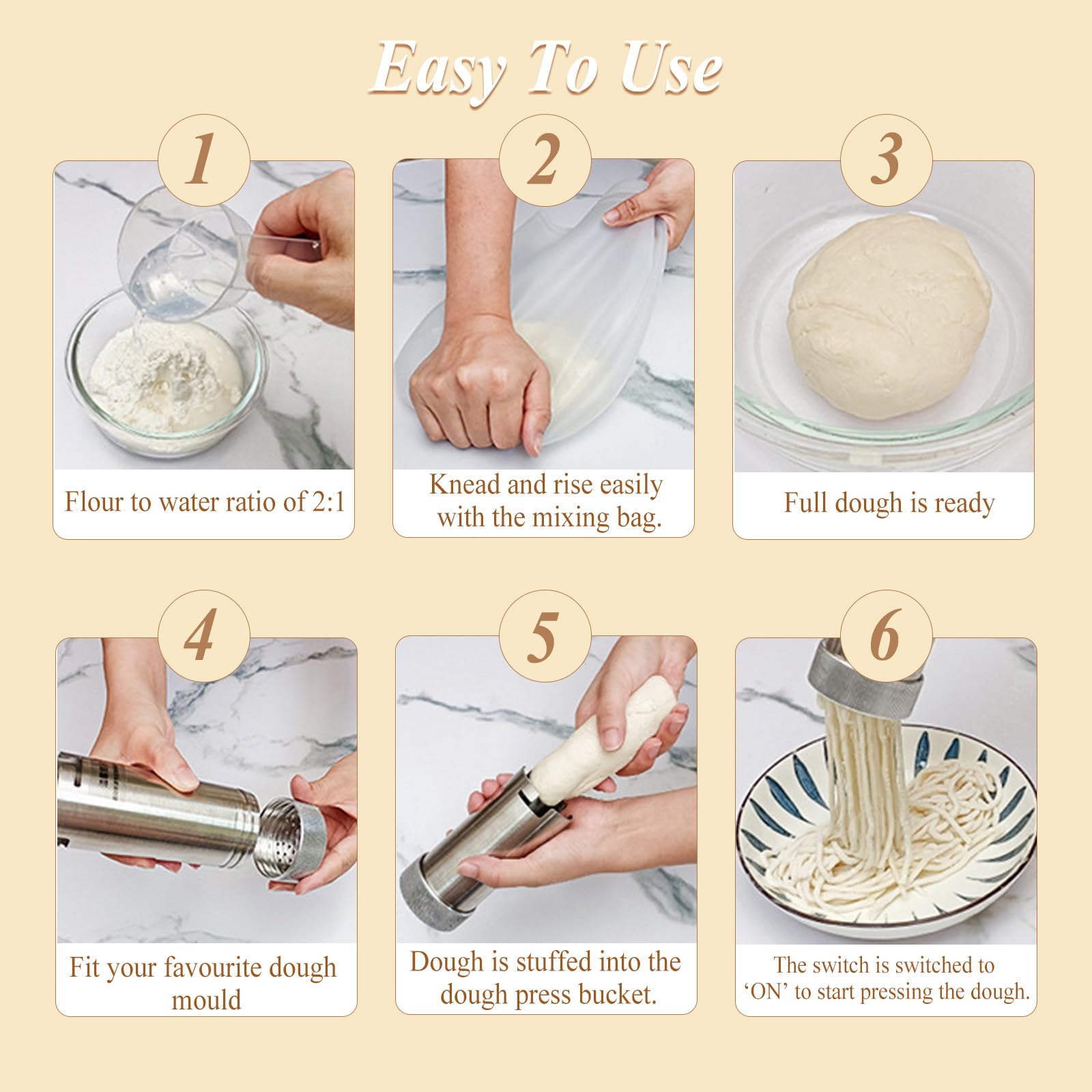 Easy To Use

1

Flour to water ratio of 2:1

2

Knead and rise easily with the mixing bag.

3

Full dough is ready

4

Fit your favourite dough mould

5

Dough is stuffed into the dough press bucket.

6

The switch is switched to ‘ON’ to start pressing the dough.