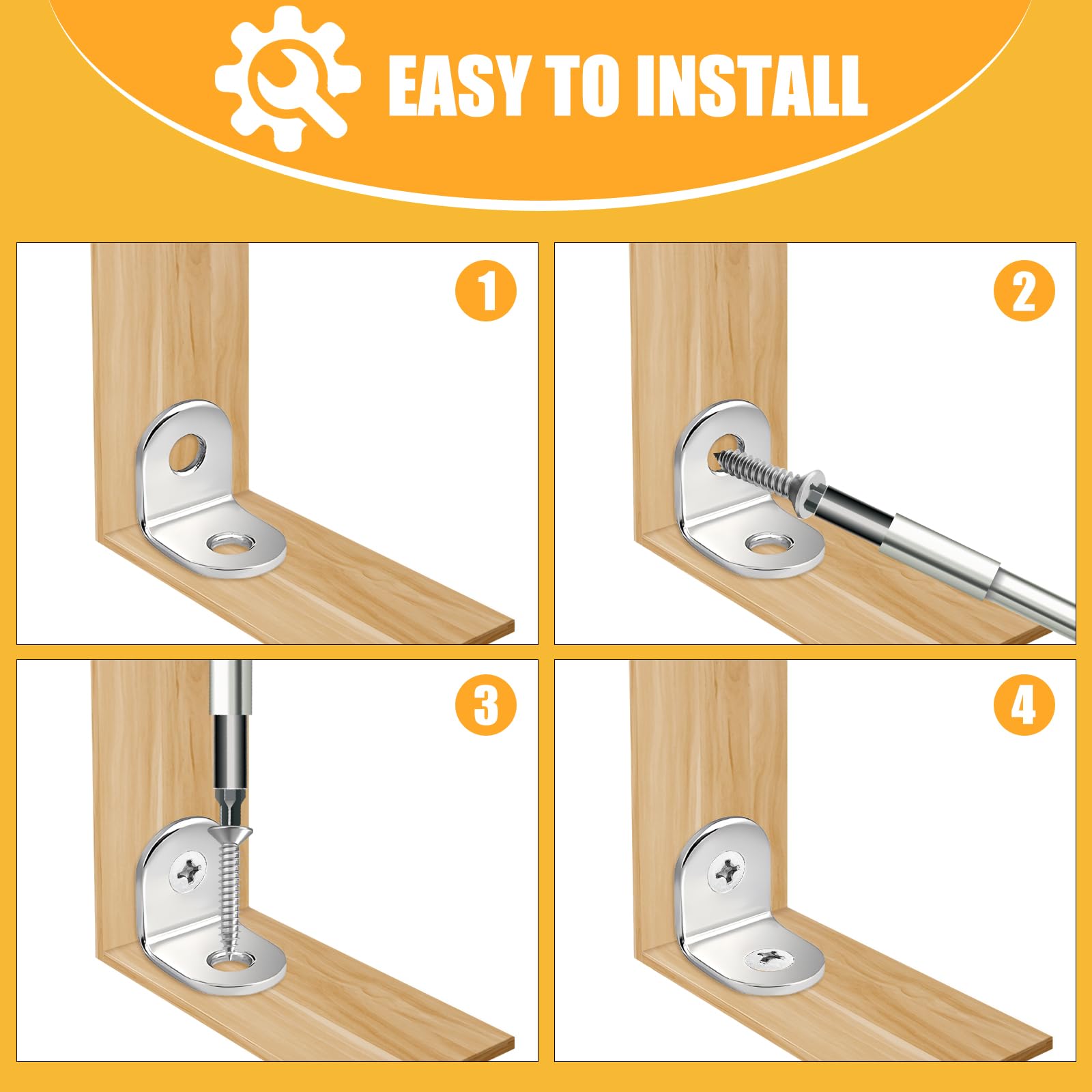 EASY TO INSTALL

1

2

3

4