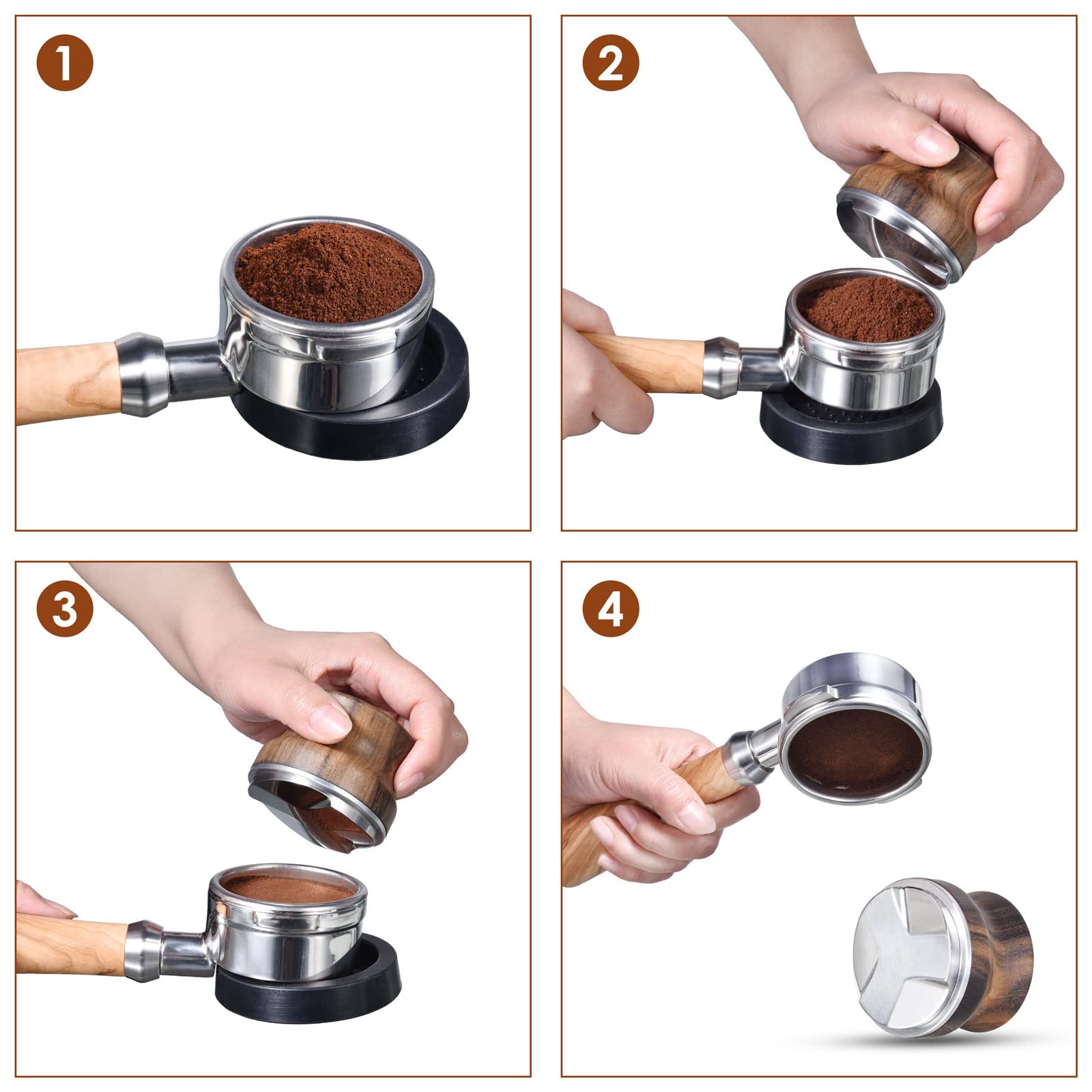 1

2

3

4