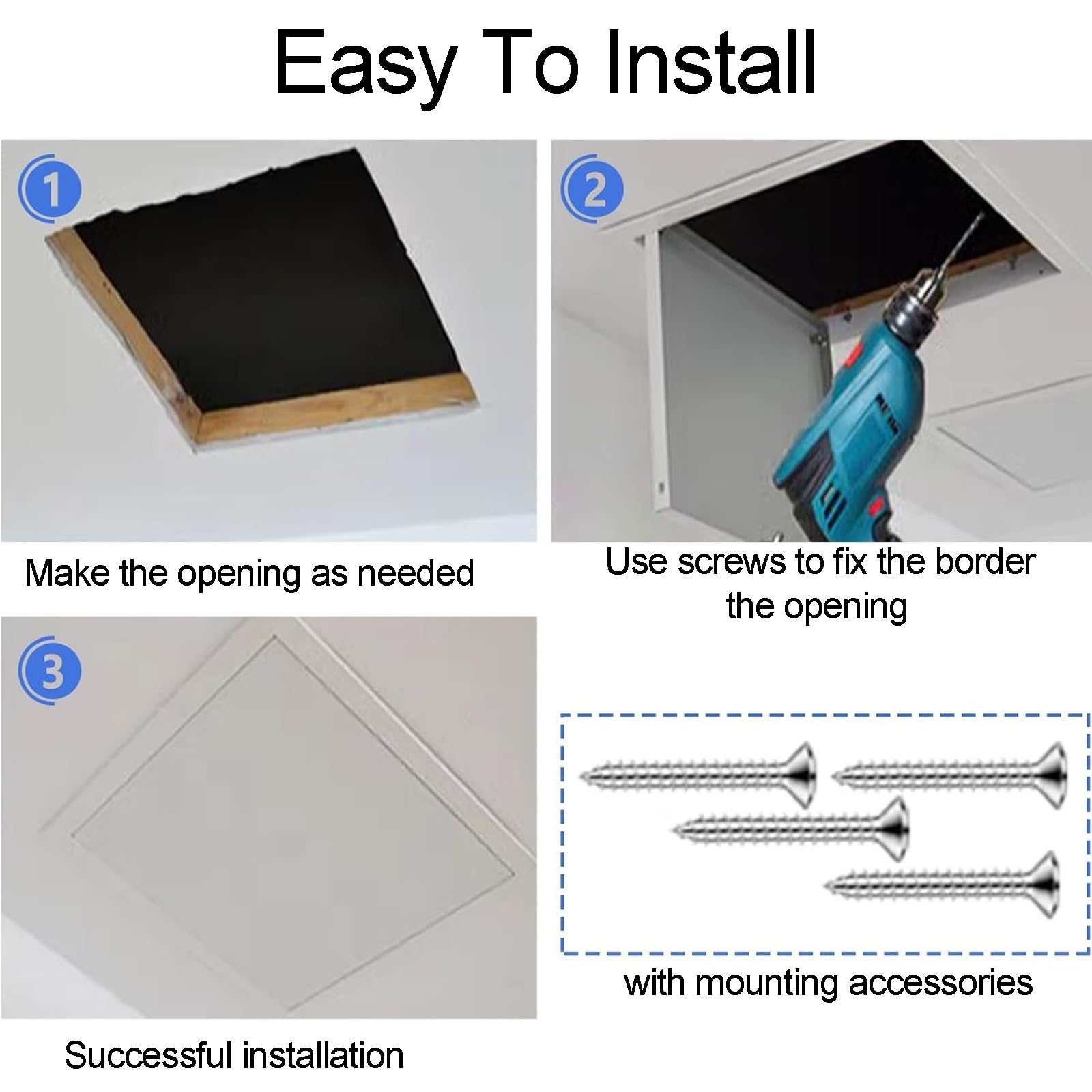 Easy To Install

1

Make the opening as needed

2

Use screws to fix the border the opening

3

Successful installation

with mounting accessories