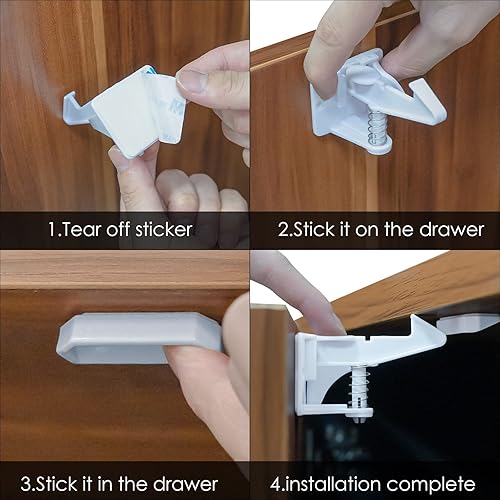 1.Tear off sticker

2.Stick it on the drawer

3.Stick it in the drawer

4.installation complete