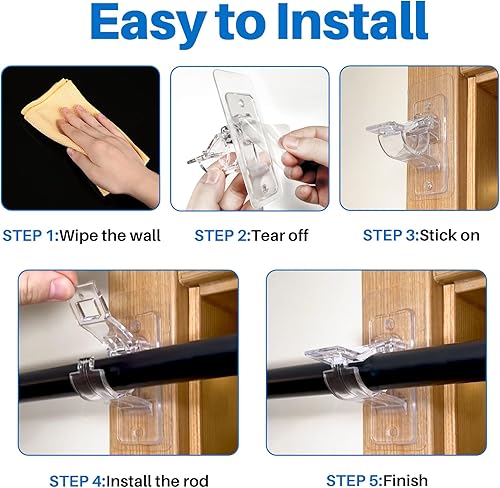 Easy to Install

STEP 1:Wipe the wall

STEP 2:Tear off

STEP 3:Stick on

STEP 4:Install the rod

STEP 5:Finish