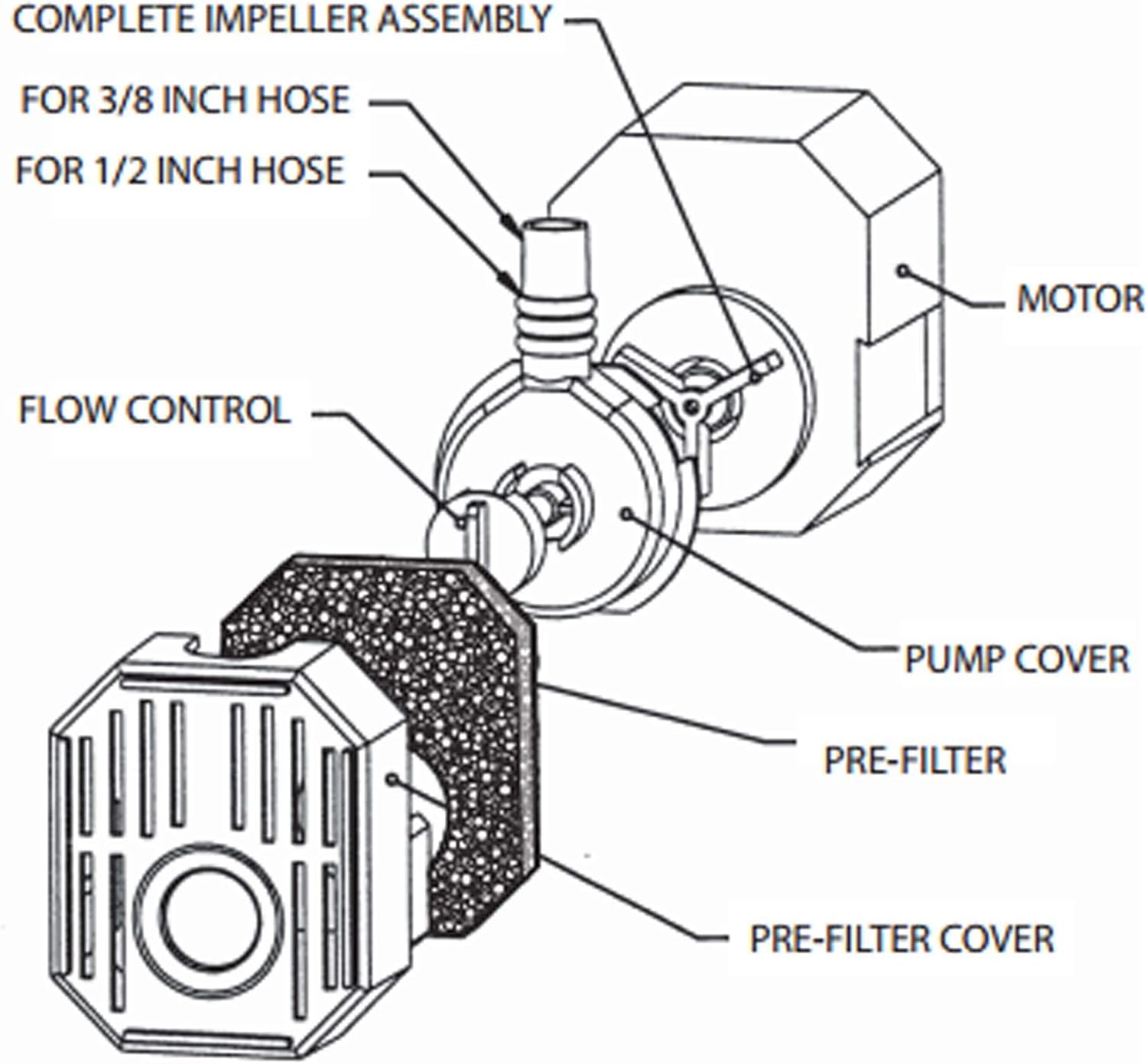 COMPLETE IMPELLER ASSEMBLY
FOR 3/8 INCH HOSE
FOR 1/2 INCH HOSE
MOTOR
FLOW CONTROL
PUMP COVER
PRE-FILTER
PRE-FILTER COVER