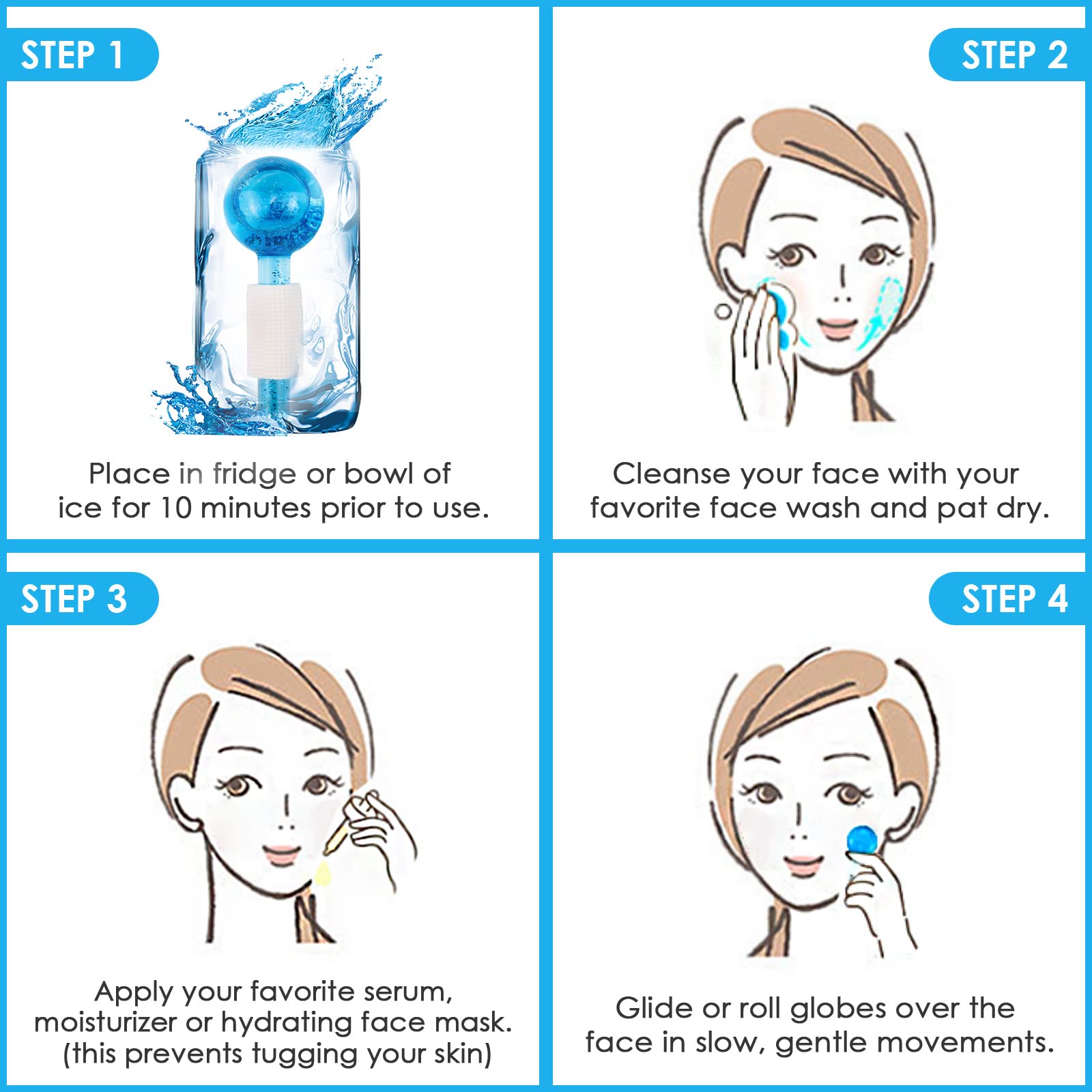 STEP 1

Place in fridge or bowl of ice for 10 minutes prior to use.

STEP 2

Cleanse your face with your favorite face wash and pat dry.

STEP 3

Apply your favorite serum, moisturizer or hydrating face mask. (this prevents tugging your skin)

STEP 4

Glide or roll globes over the face in slow, gentle movements.