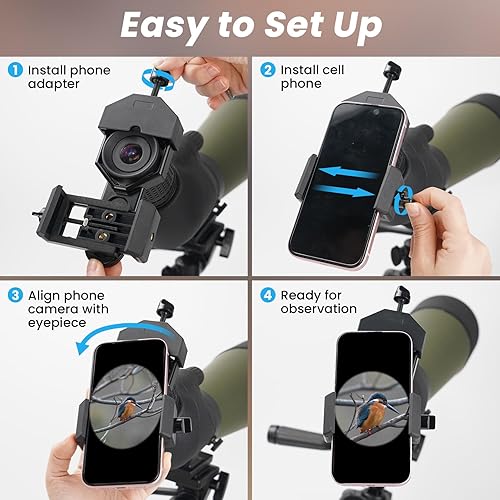 Easy to Set Up

1 Install phone adapter

2 Install cell phone

3 Align phone camera with eyepiece

4 Ready for observation