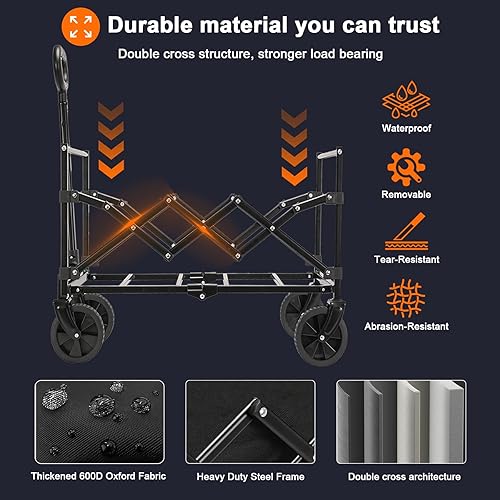 Durable material you can trust

Double cross structure, stronger load bearing

Waterproof

Removable

Tear-Resistant

Abrasion-Resistant

Thickened 600D Oxford Fabric

Heavy Duty Steel Frame

Double cross architecture