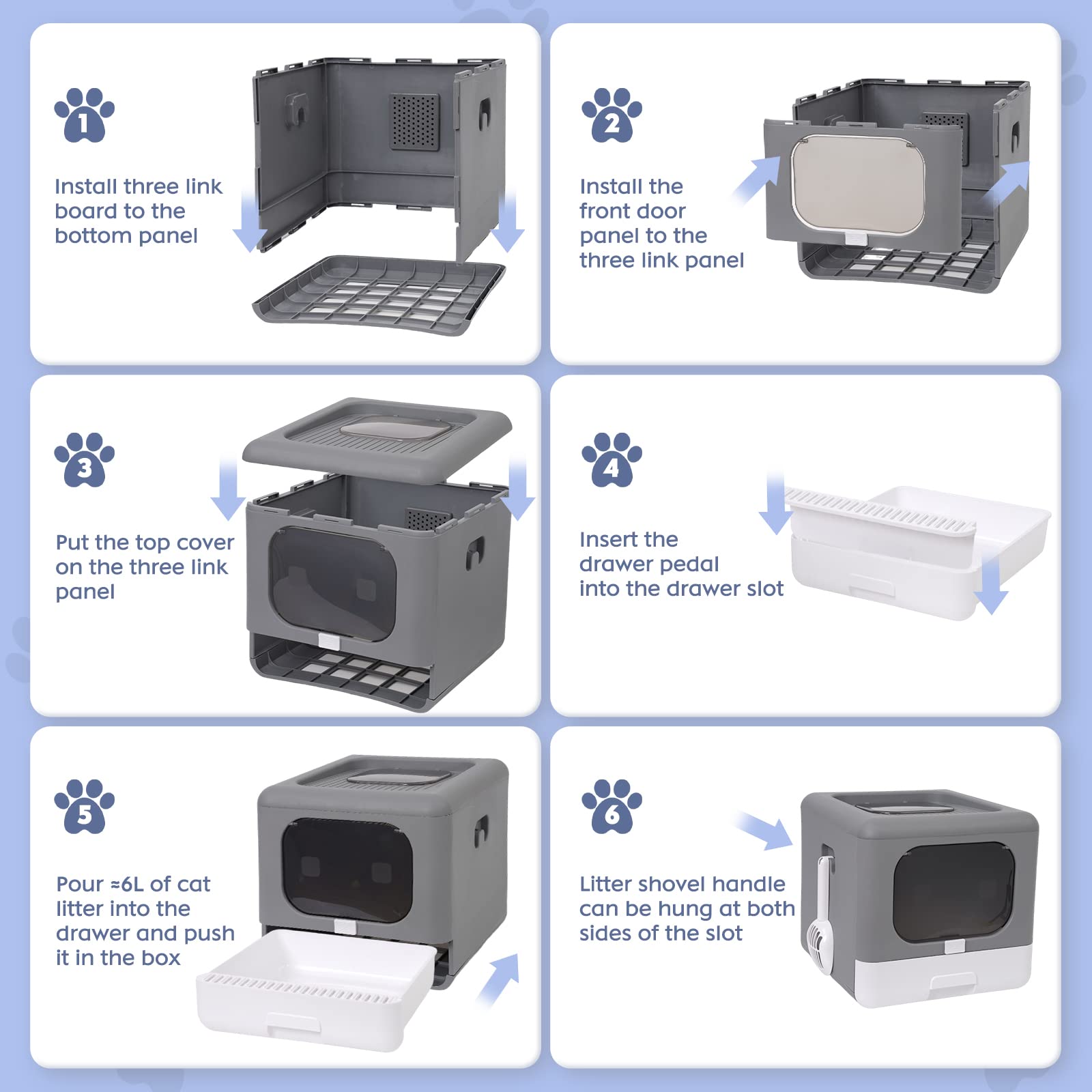 1

Install three link board to the bottom panel

2

Install the front door panel to the three link panel

3

Put the top cover on the three link panel

4

Insert the drawer pedal into the drawer slot

5

Pour ≈6L of cat litter into the drawer and push it in the box

6

Litter shovel handle can be hung at both sides of the slot