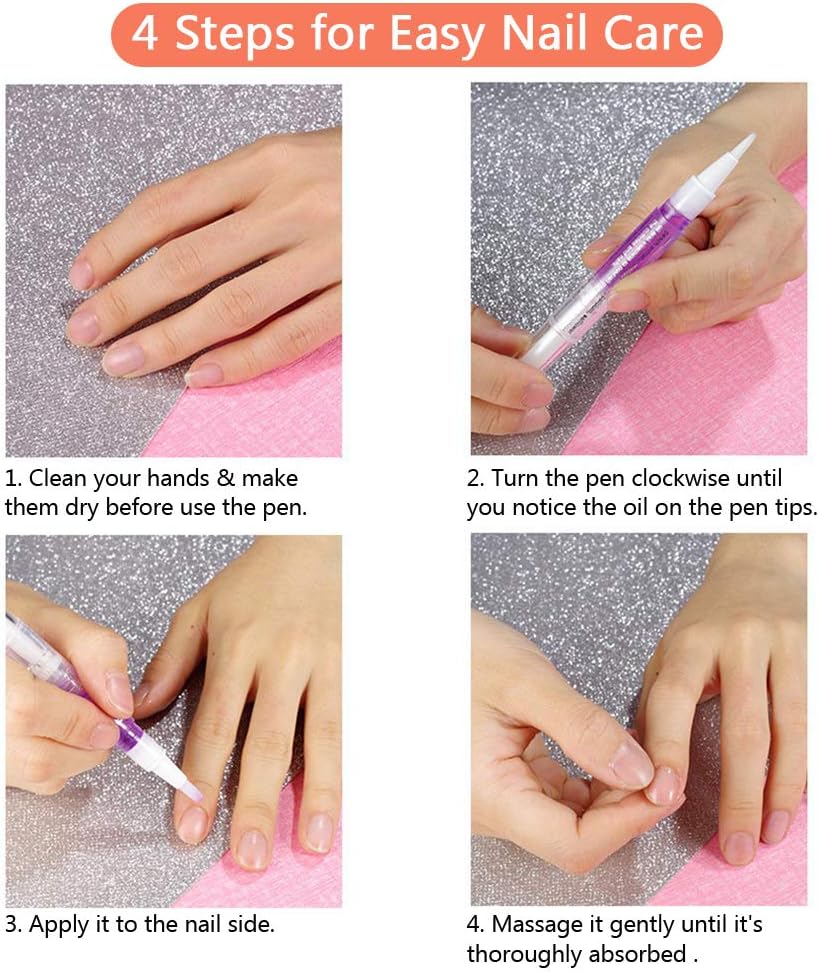 4 Steps for Easy Nail Care

1. Clean your hands & make them dry before use the pen.

2. Turn the pen clockwise until you notice the oil on the pen tips.

3. Apply it to the nail side.

4. Massage it gently until it's thoroughly absorbed .