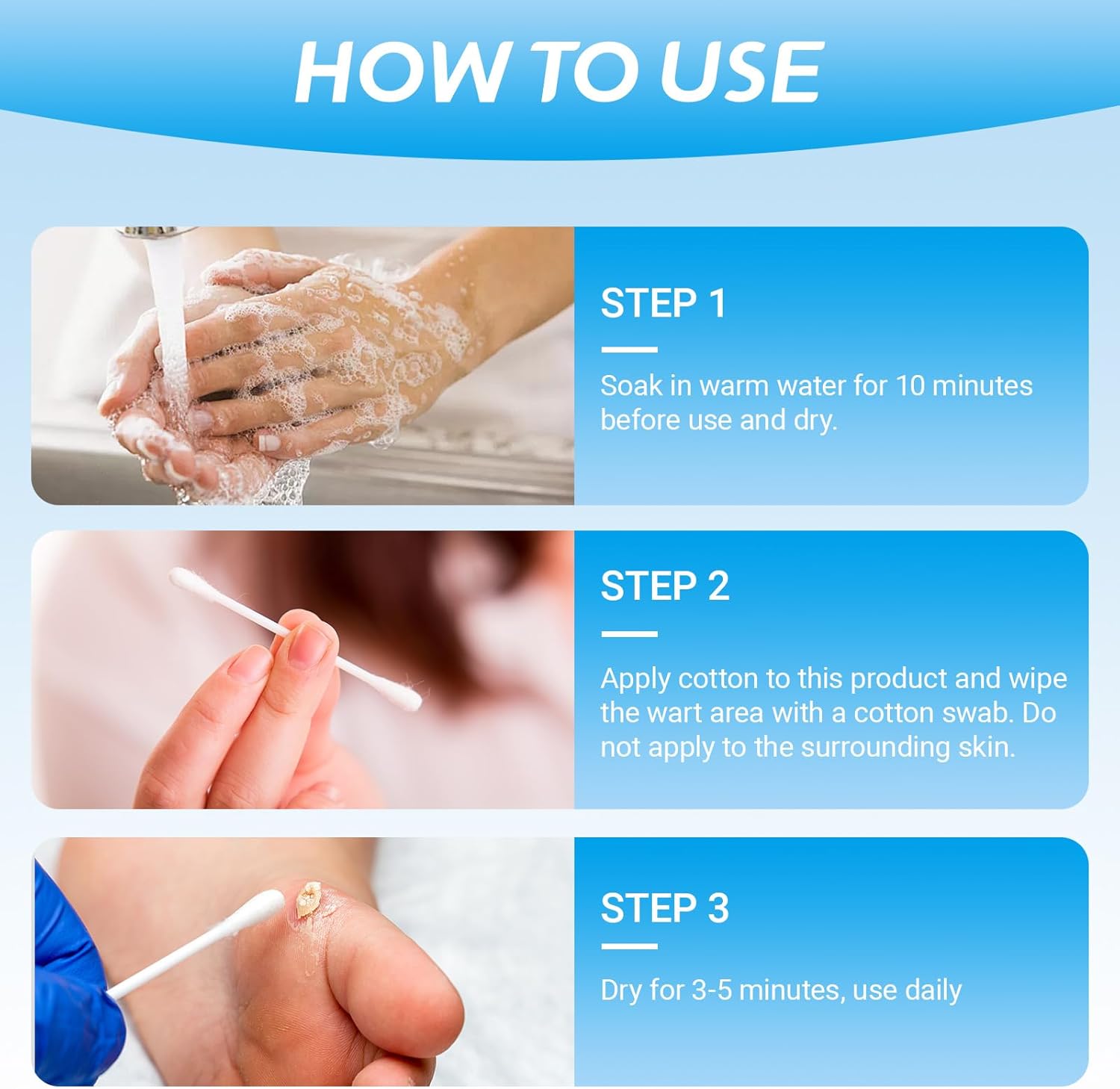 HOW TO USE

STEP 1

Soak in warm water for 10 minutes before use and dry.

STEP 2

Apply cotton to this product and wipe the wart area with a cotton swab. Do not apply to the surrounding skin.

STEP 3

Dry for 3-5 minutes, use daily