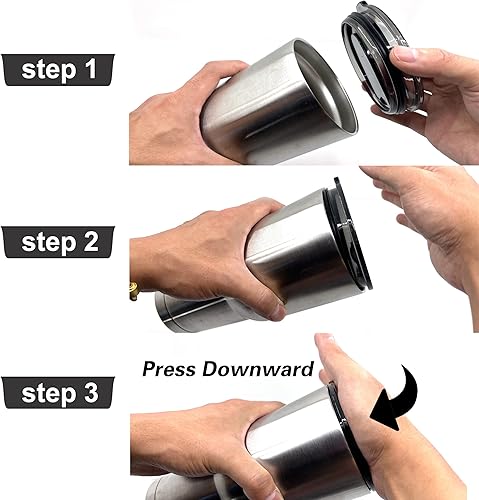 step 1

step 2

step 3

Press Downward