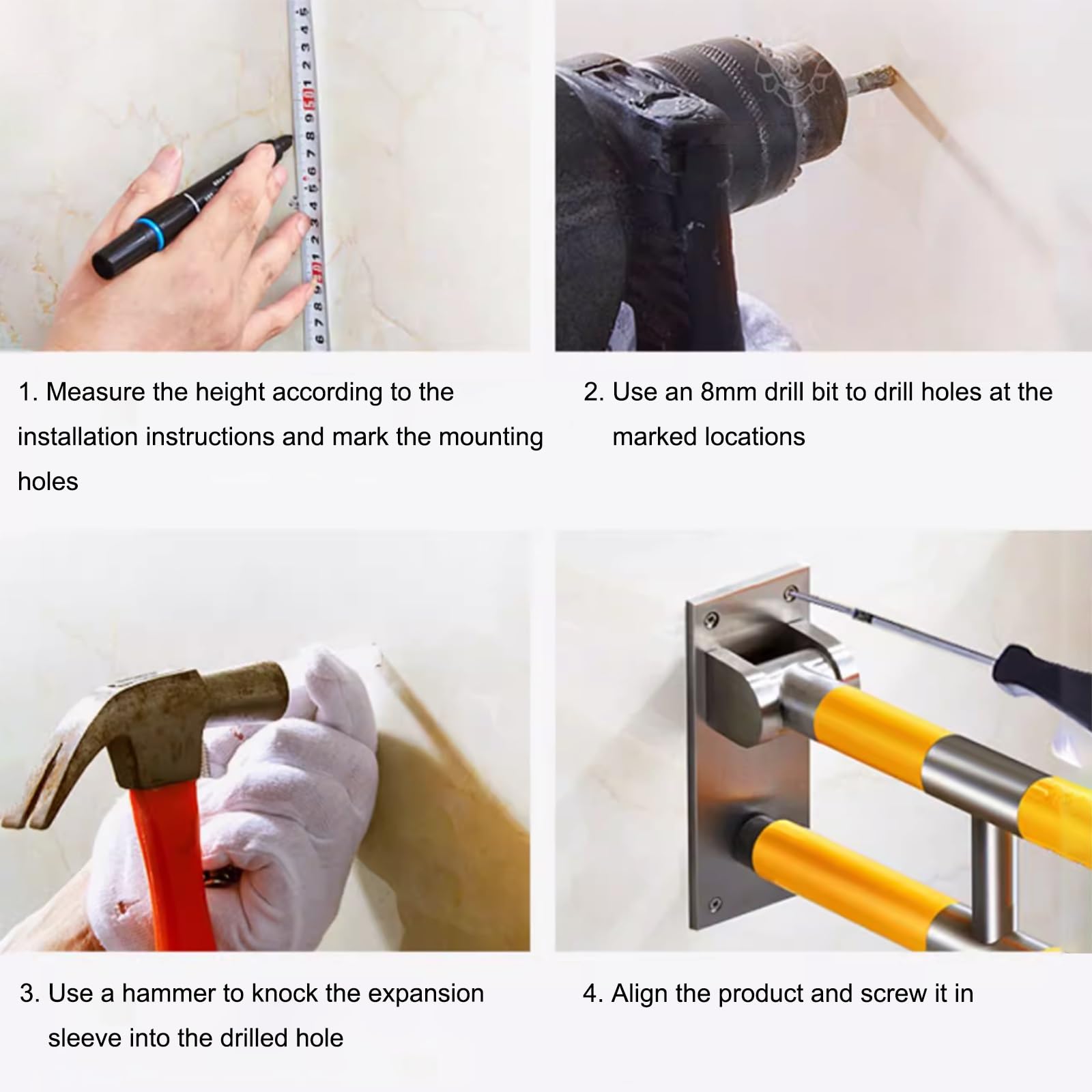 1. Measure the height according to the installation instructions and mark the mounting holes

2. Use an 8mm drill bit to drill holes at the marked locations

3. Use a hammer to knock the expansion sleeve into the drilled hole

4. Align the product and screw it in