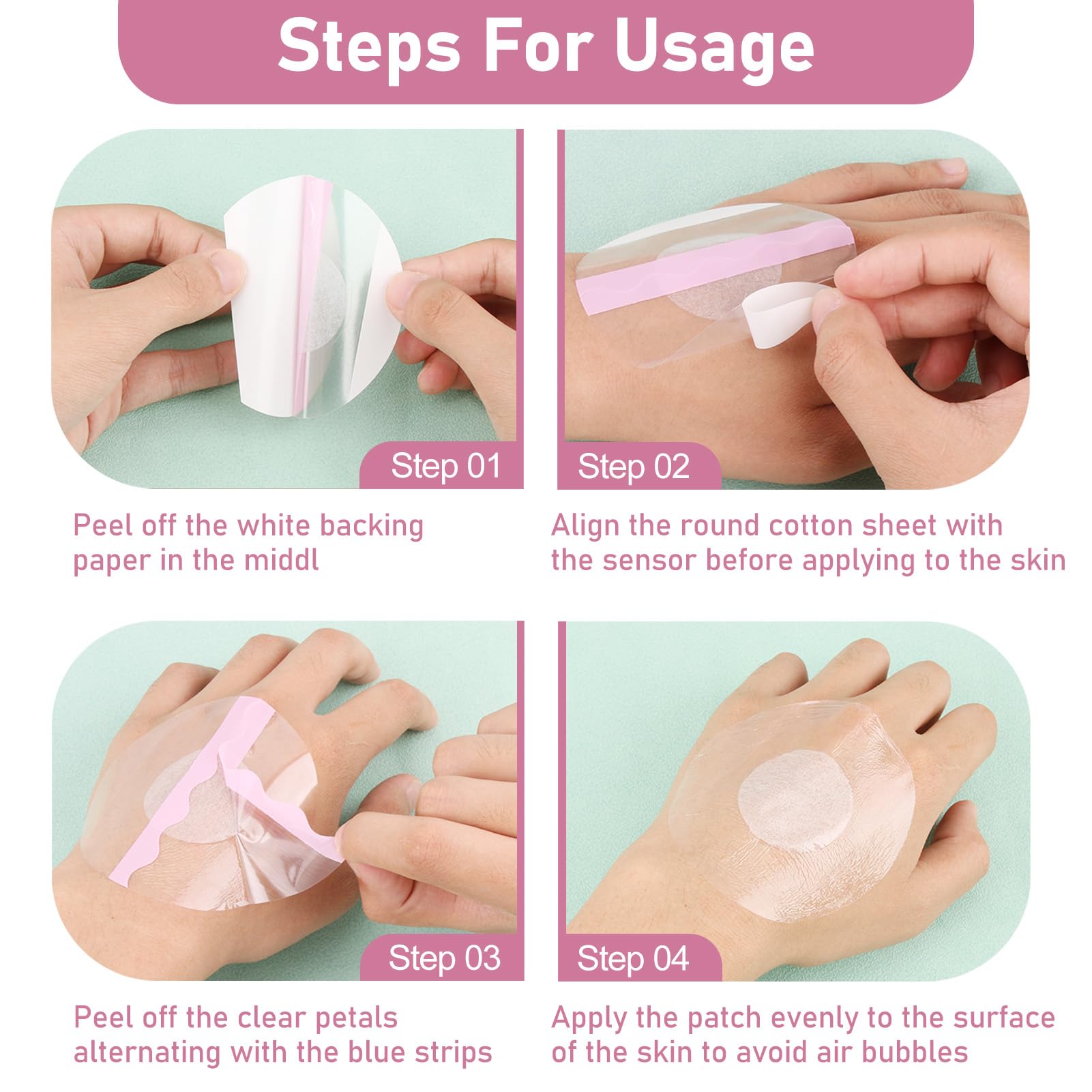 Steps For Usage

Step 01

Peel off the white backing paper in the middl

Step 02

Align the round cotton sheet with the sensor before applying to the skin

Step 03

Peel off the clear petals alternating with the blue strips

Step 04

Apply the patch evenly to the surface of the skin to avoid air bubbles