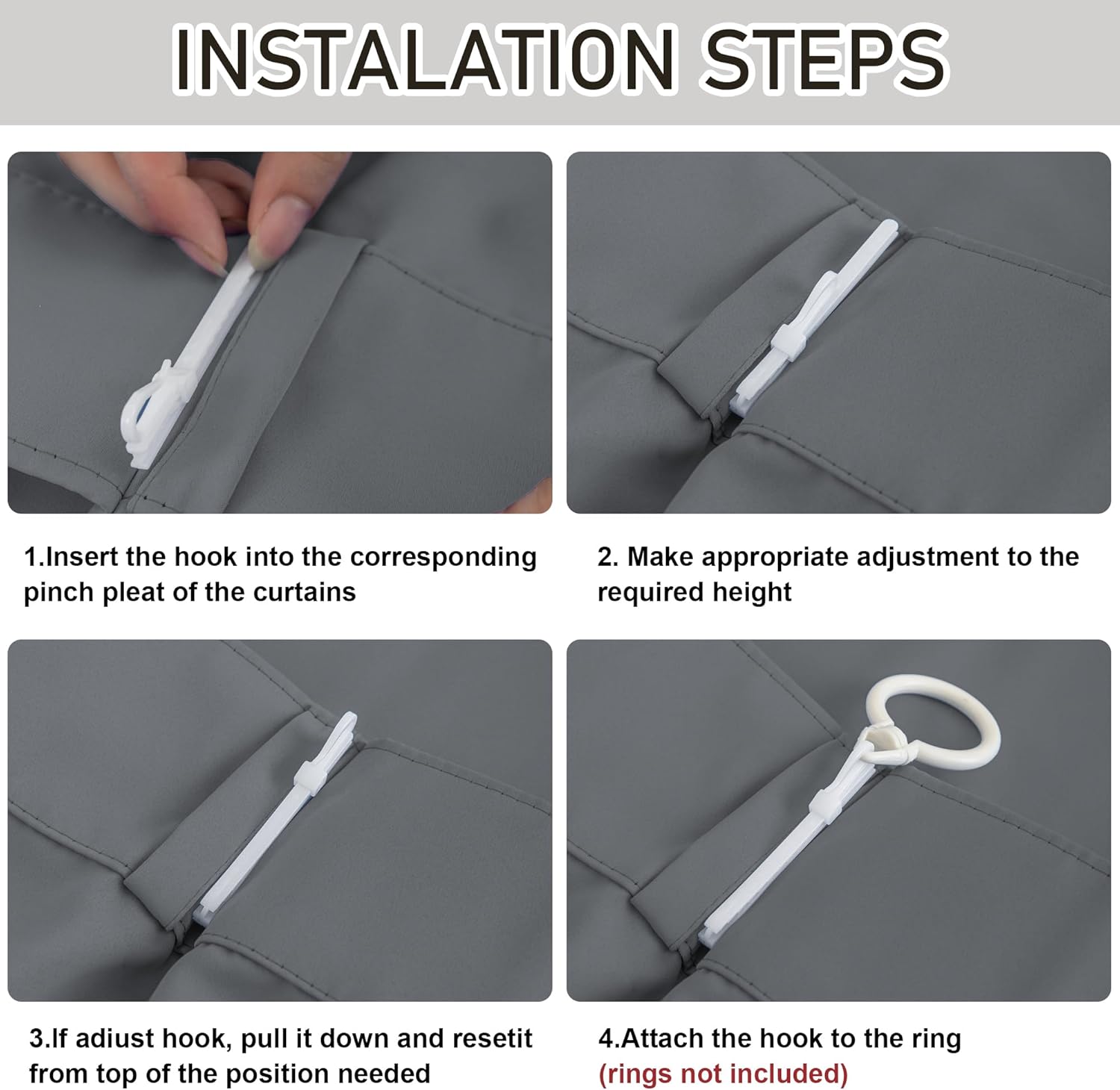 INSTALATION STEPS

1.Insert the hook into the corresponding pinch pleat of the curtains

2. Make appropriate adjustment to the required height

3.If adiust hook, pull it down and resetit from top of the position needed

4.Attach the hook to the ring (rings not included)