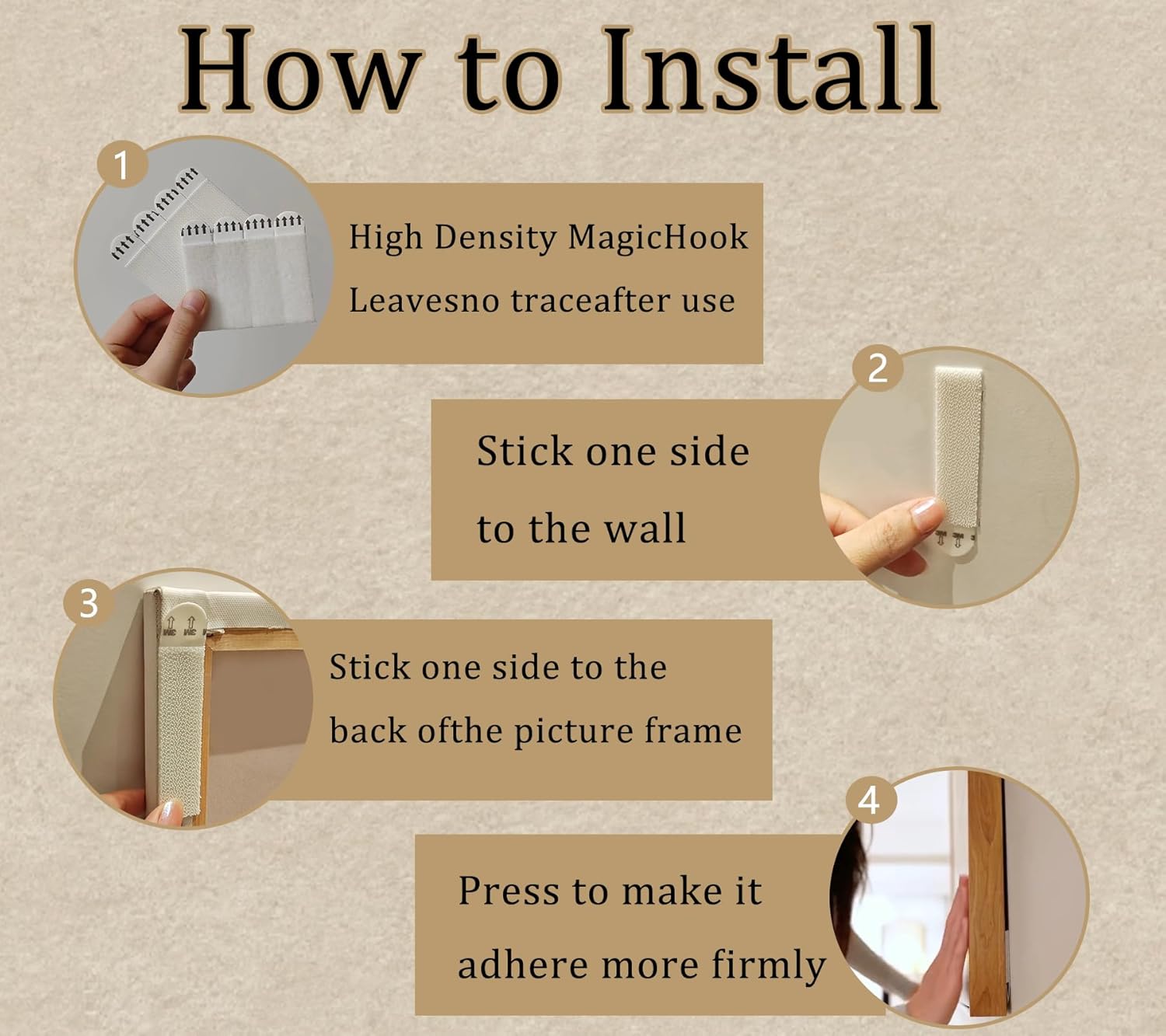 How to Install

1

High Density MagicHook
Leavesno traceafter use

2

Stick one side
to the wall

3

Stick one side to the
back ofthe picture frame

4

Press to make it
adhere more firmly