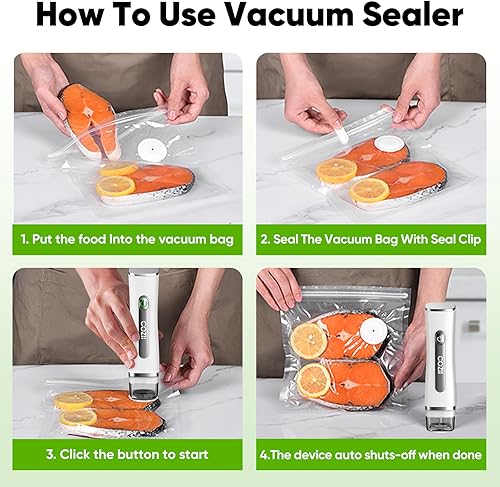 How To Use Vacuum Sealer

1. Put the food Into the vacuum bag

2. Seal The Vacuum Bag With Seal Clip

COZII

3. Click the button to start

COZII

4.The device auto shuts-off when done