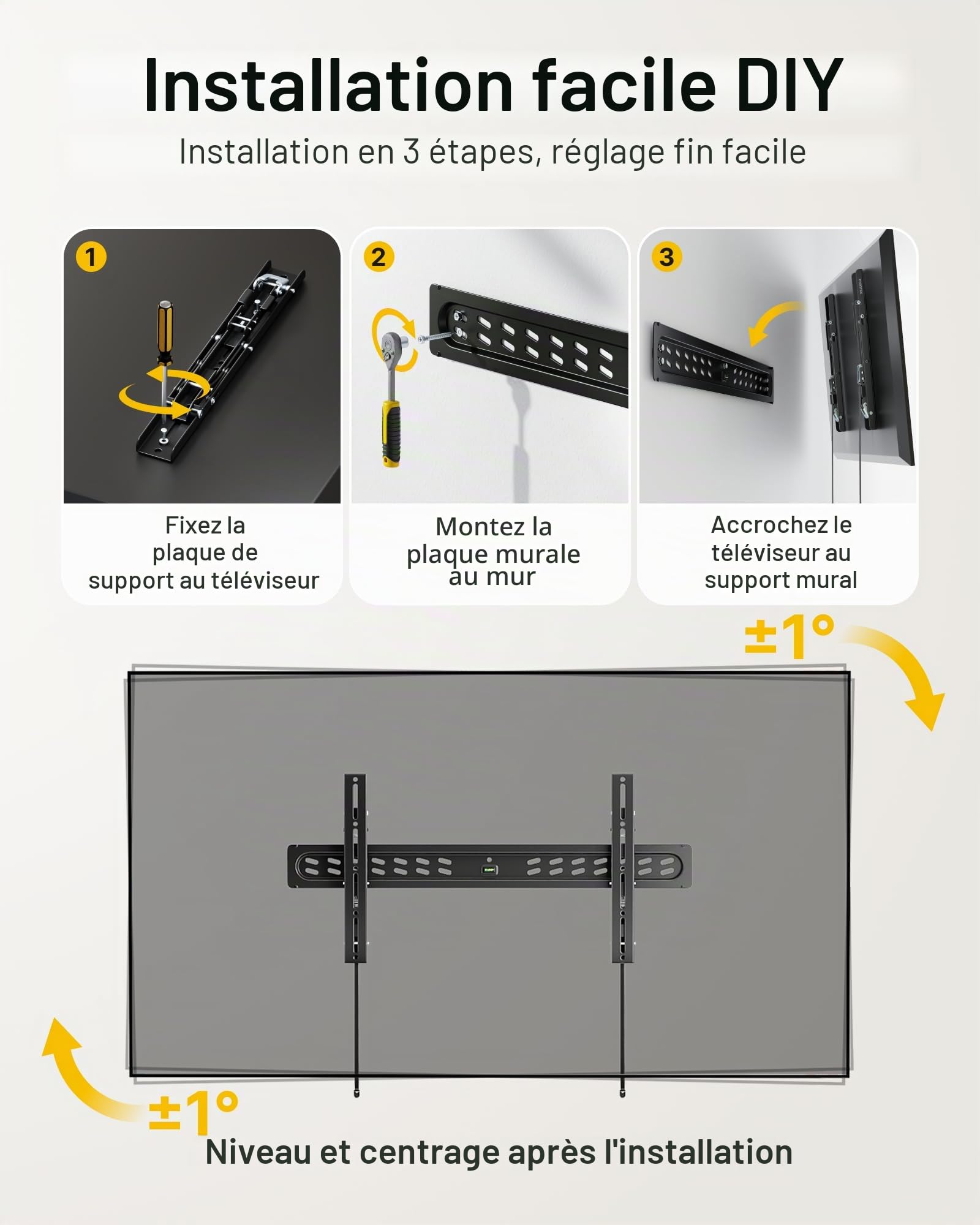 Installation facile DIY

Installation en 3 étapes, réglage fin facile

1

Fixez la plaque de support au téléviseur

2

Montez la plaque murale au mur

3

Accrochez le téléviseur au support mural

±1°

±1°

Niveau et centrage après l'installation