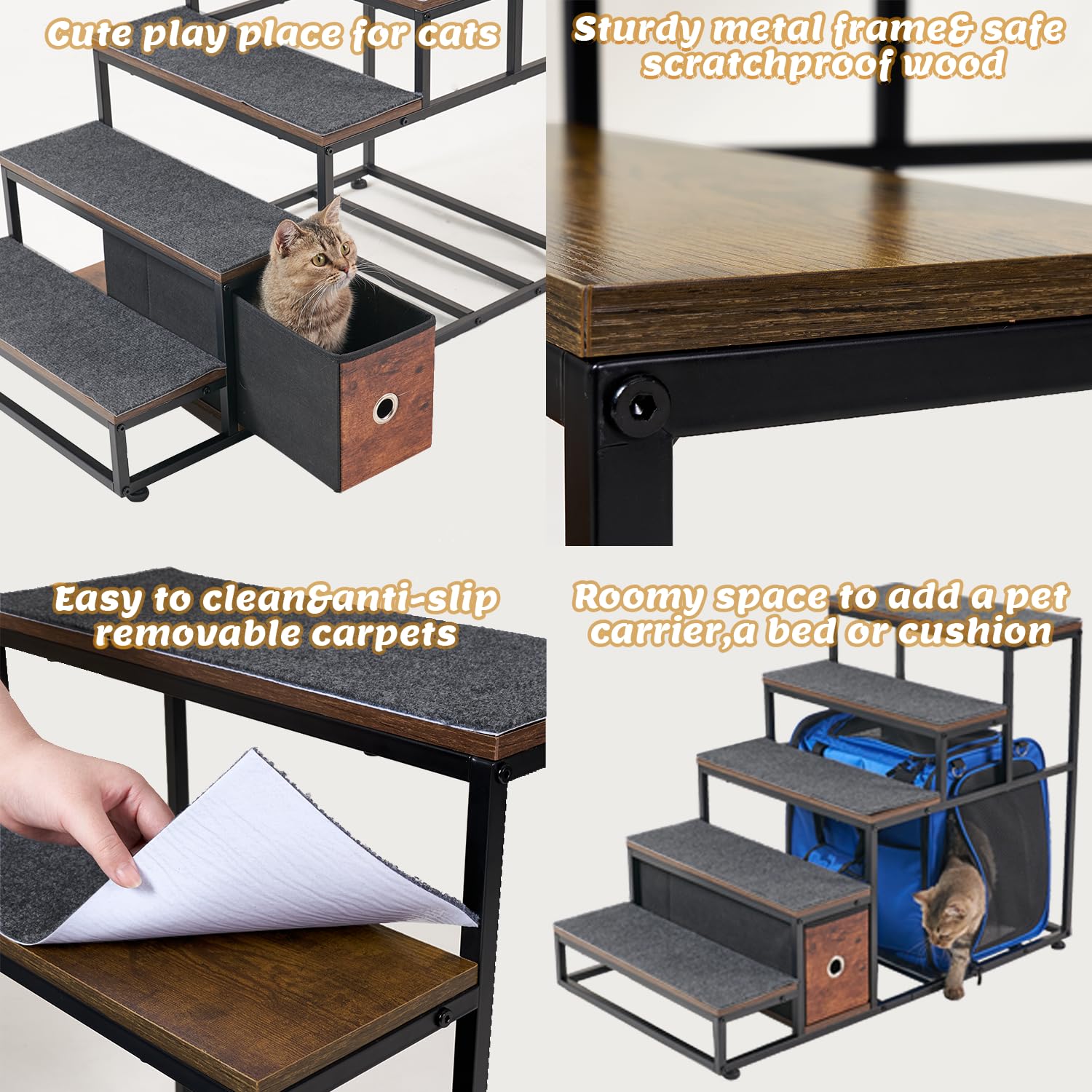 Cute play place for cats

Sturdy metal frame& safe scratchproof wood

Easy to clean&anti-slip removable carpets

Roomy space to add a pet carrier,a bed or cushion