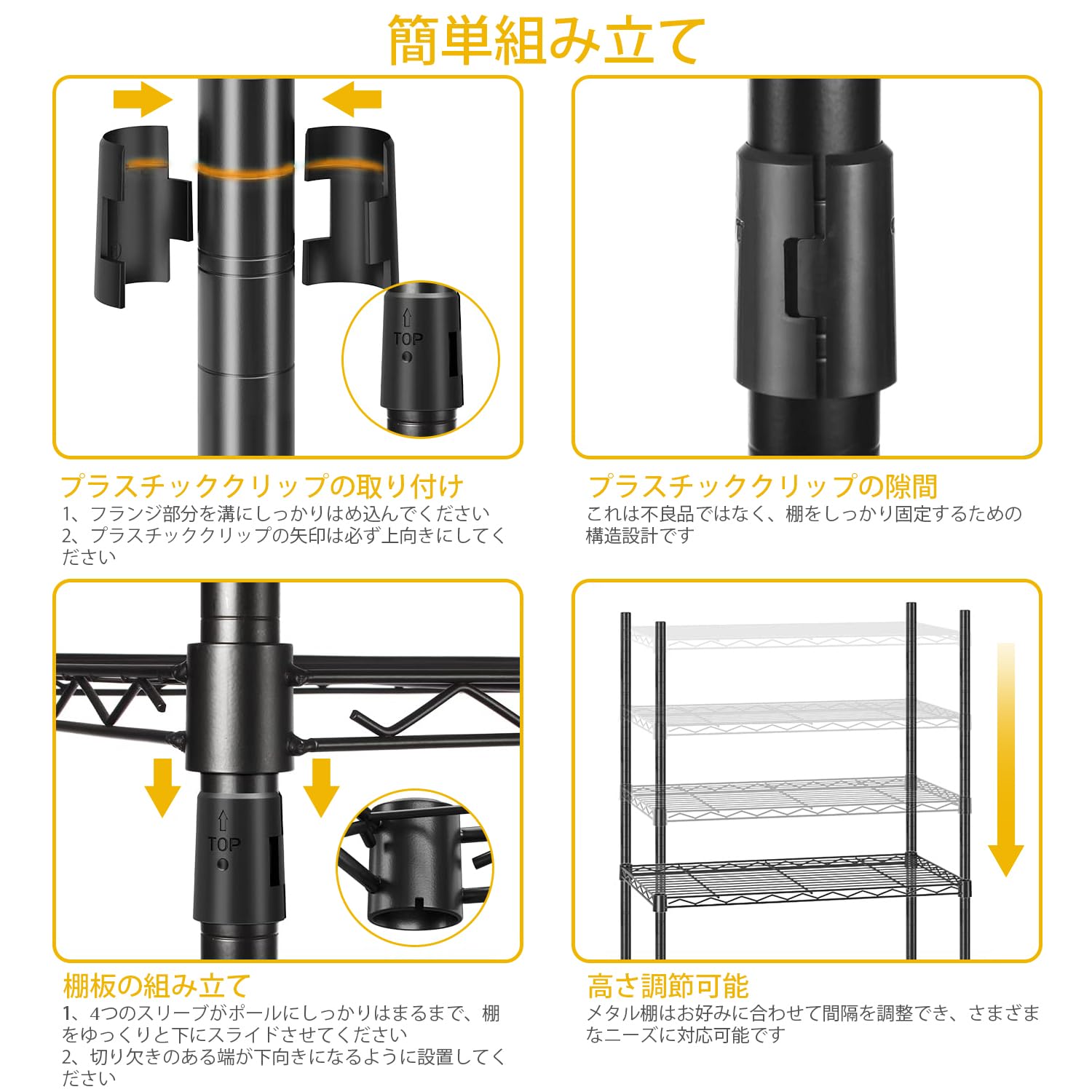 簡単組み立て

TOP

プラスチッククリップの取り付け
1、フランジ部分を溝にしっかりはめ込んでください
2、プラスチッククリップの矢印は必ず上向きにしてください

プラスチッククリップの隙間
これは不良品ではなく、棚をしっかり固定するための構造設計です

TOP

棚板の組み立て
1、4つのスリーブがポールにしっかりはまるまで、棚をゆっくりと下にスライドさせてください
2、切り欠きのある端が下向きになるように設置してください

高さ調節可能
メタル棚はお好みに合わせて間隔を調整でき、さまざまなニーズに対応可能です