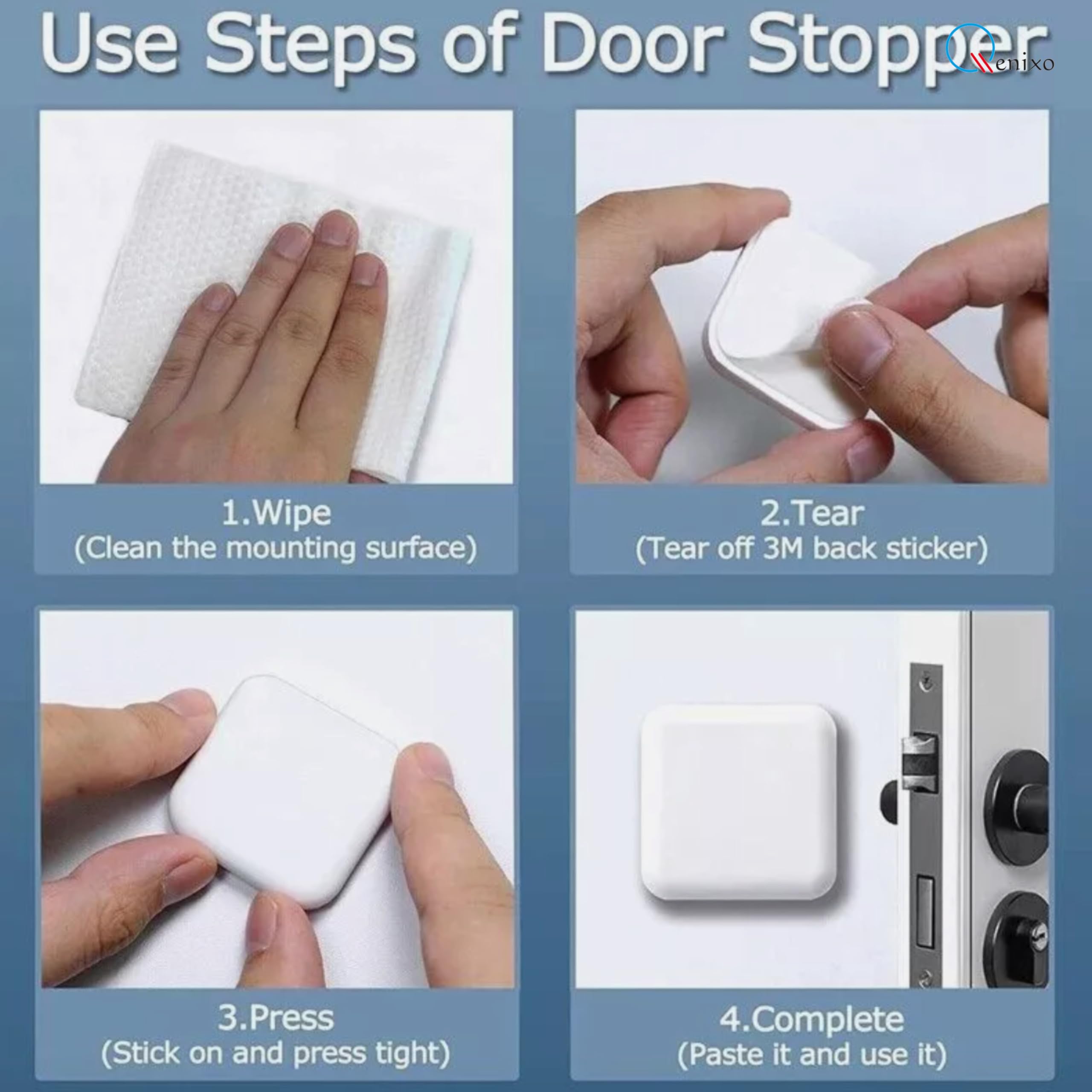 Use Steps of Door Stopper

enixo

1.Wipe
(Clean the mounting surface)

2.Tear
(Tear off 3M back sticker)

3.Press
(Stick on and press tight)

4.Complete
(Paste it and use it)