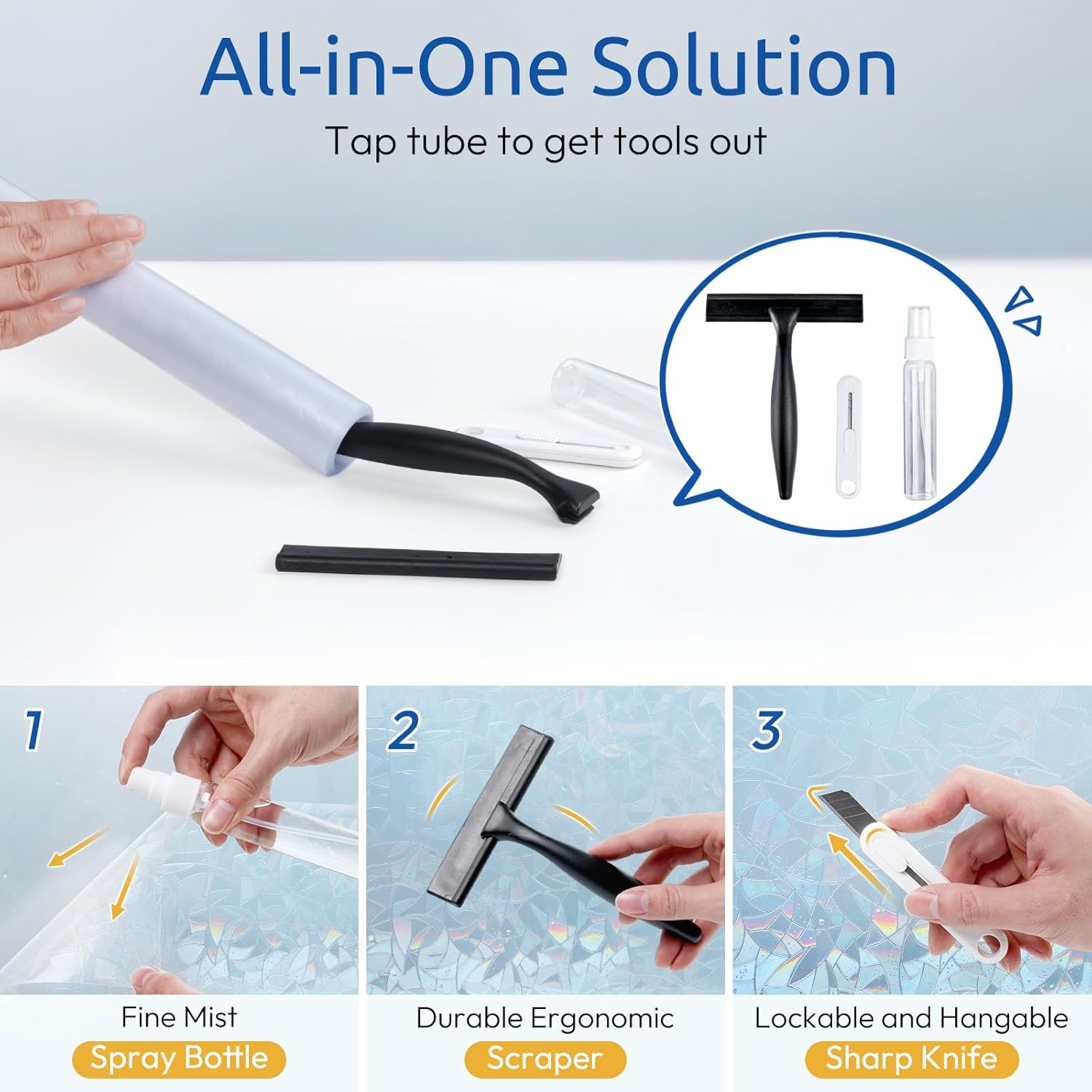 All-in-One Solution

Tap tube to get tools out

1

Fine Mist
Spray Bottle

2

Durable Ergonomic
Scraper

3

Lockable and Hangable
Sharp Knife