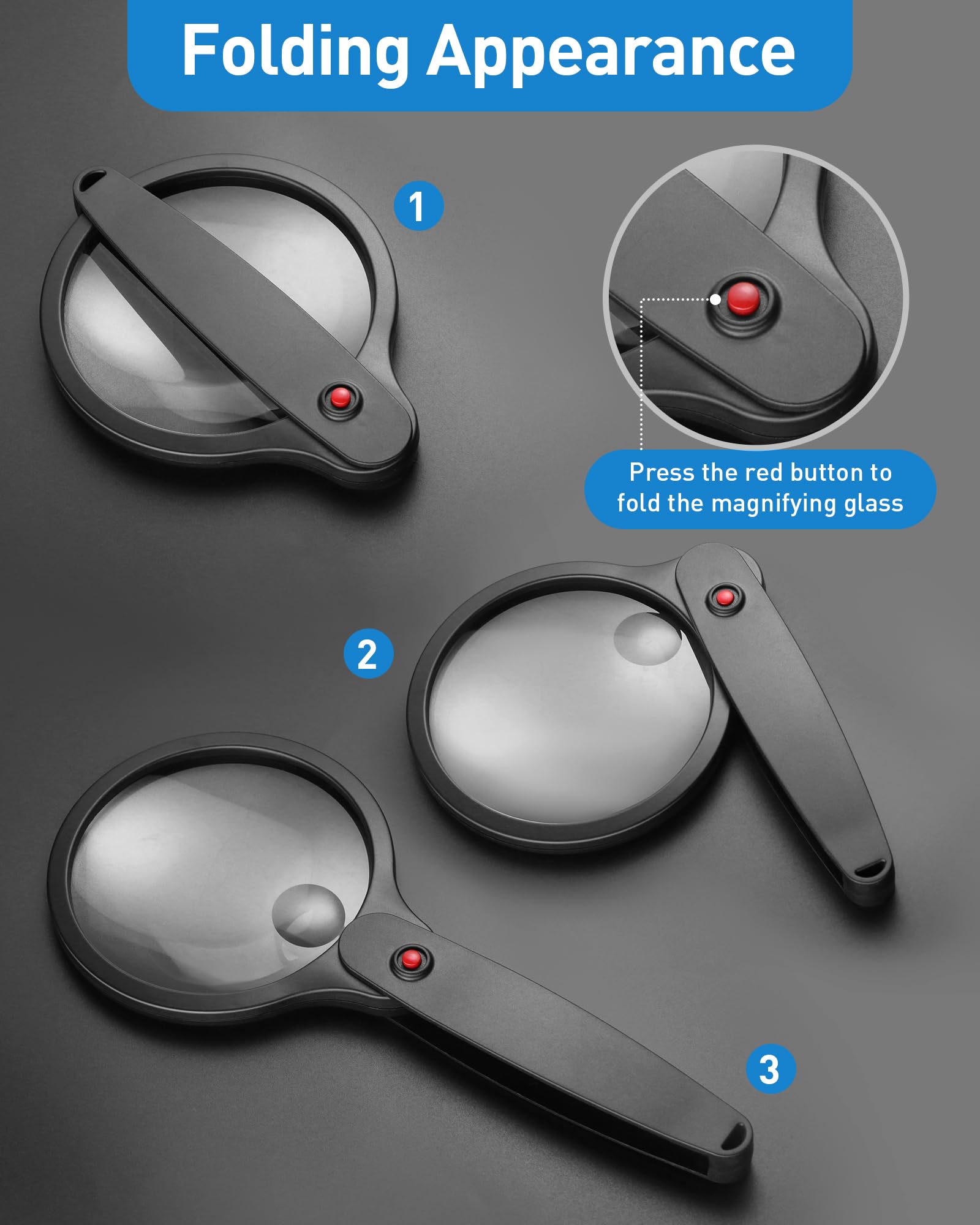 Folding Appearance

1

Press the red button to fold the magnifying glass

2

3