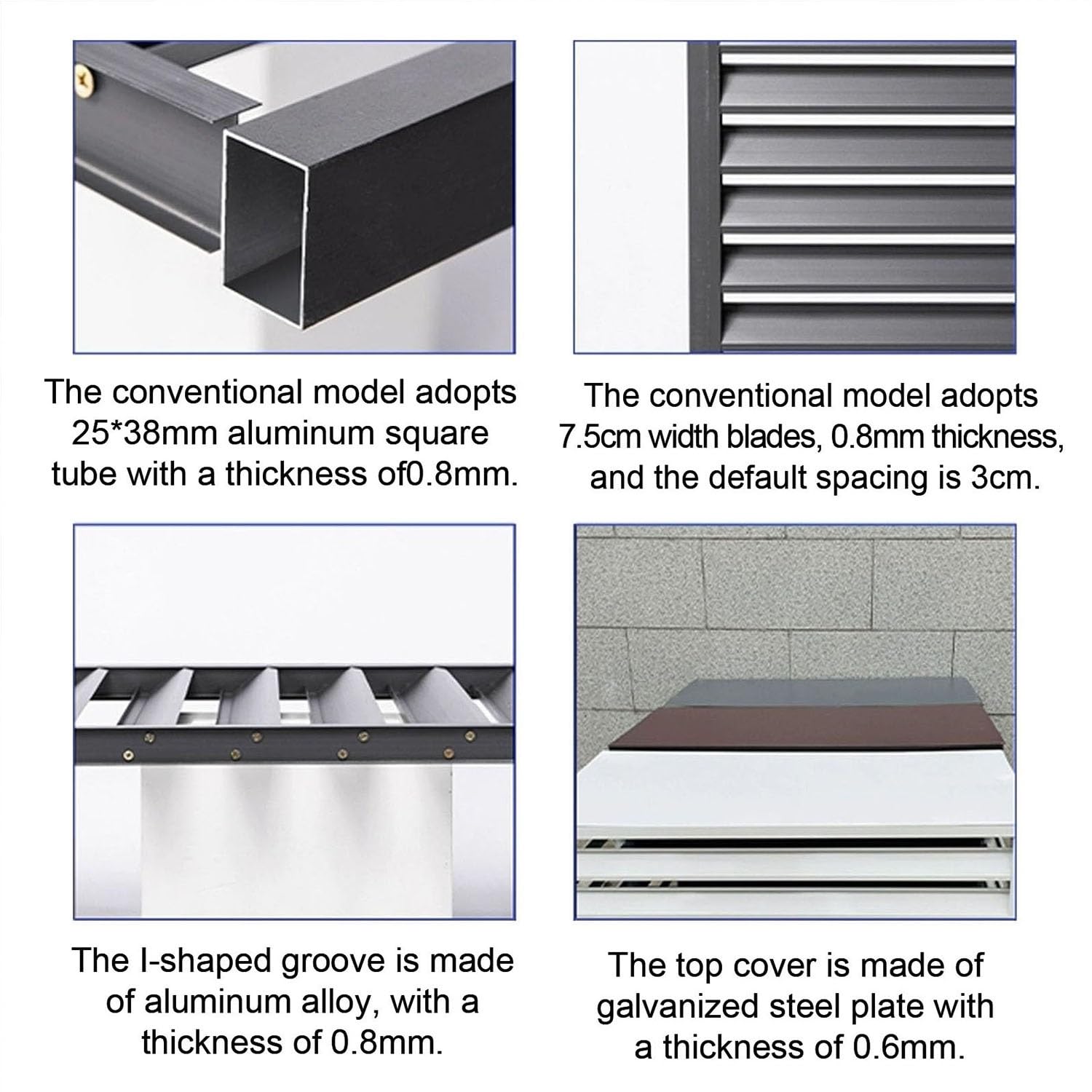 The conventional model adopts 25*38mm aluminum square tube with a thickness of0.8mm.

The conventional model adopts 7.5cm width blades, 0.8mm thickness, and the default spacing is 3cm.

The I-shaped groove is made of aluminum alloy, with a thickness of 0.8mm.

The top cover is made of galvanized steel plate with a thickness of 0.6mm.