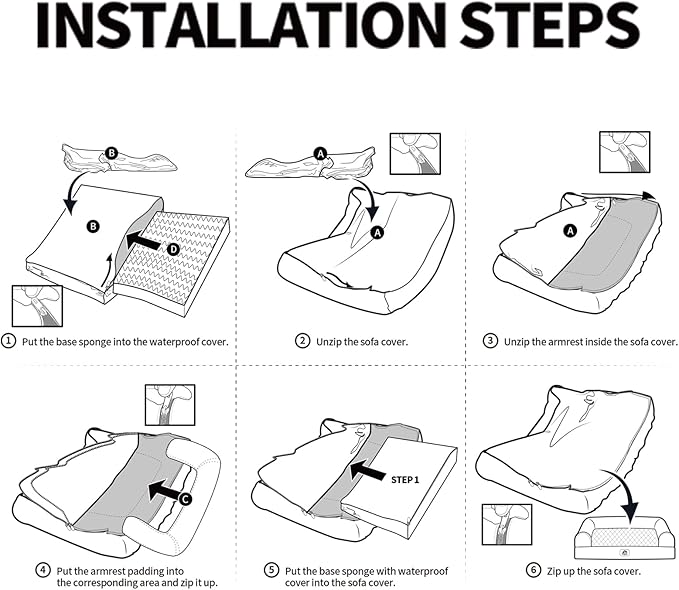 INSTALLATION STEPS

B

B

D

① Put the base sponge into the waterproof cover.

A

A

② Unzip the sofa cover.

A

③ Unzip the armrest inside the sofa cover.

C

④ Put the armrest padding into the corresponding area and zip it up.

STEP 1

⑤ Put the base sponge with waterproof cover into the sofa cover.

⑥ Zip up the sofa cover.