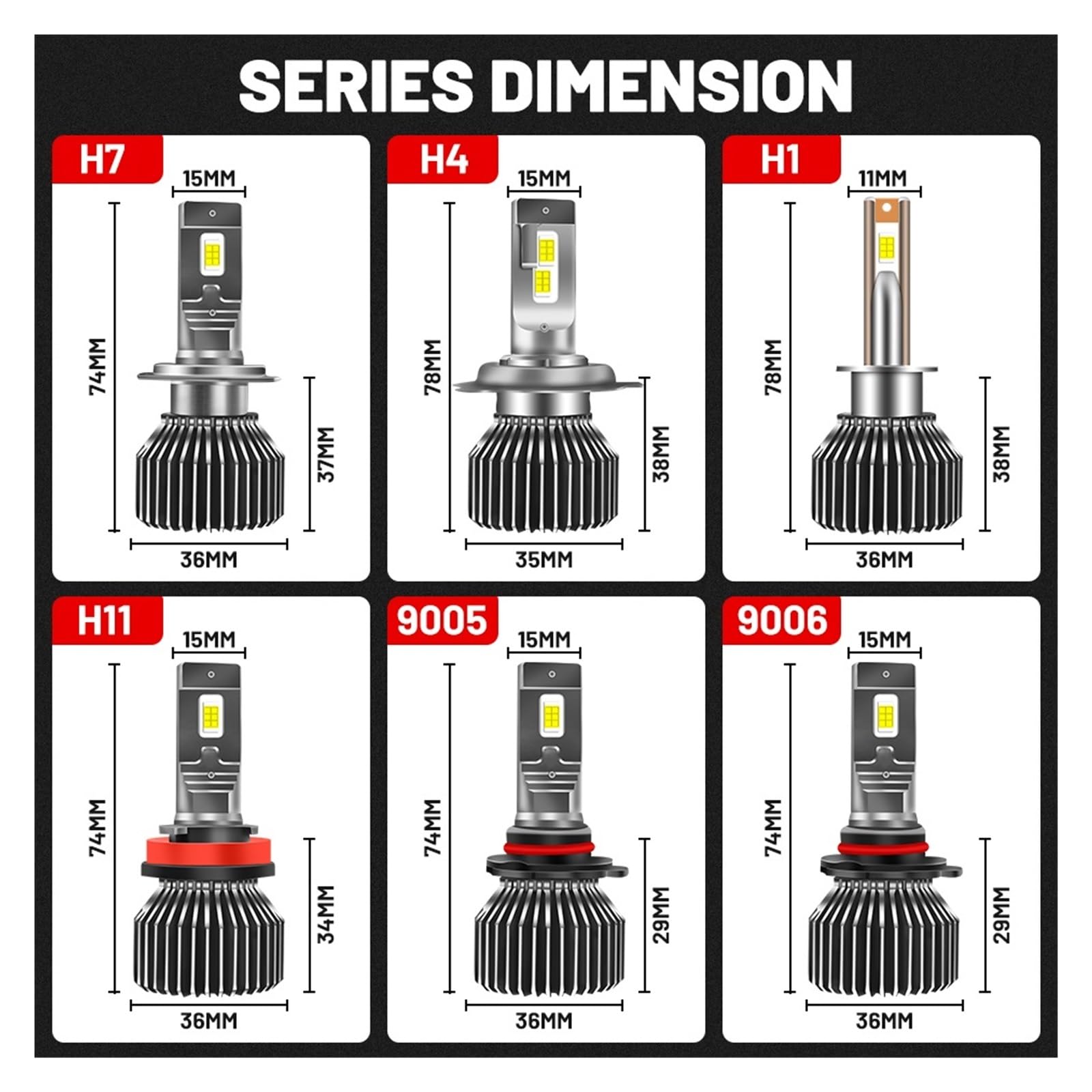 SERIES DIMENSION

H7
15MM
74MM
37MM
36MM

H4
15MM
78MM
38MM
35MM

H1
11MM
78MM
38MM
36MM

H11
15MM
74MM
34MM
36MM

9005
15MM
74MM
29MM
36MM

9006
15MM
74MM
29MM
36MM